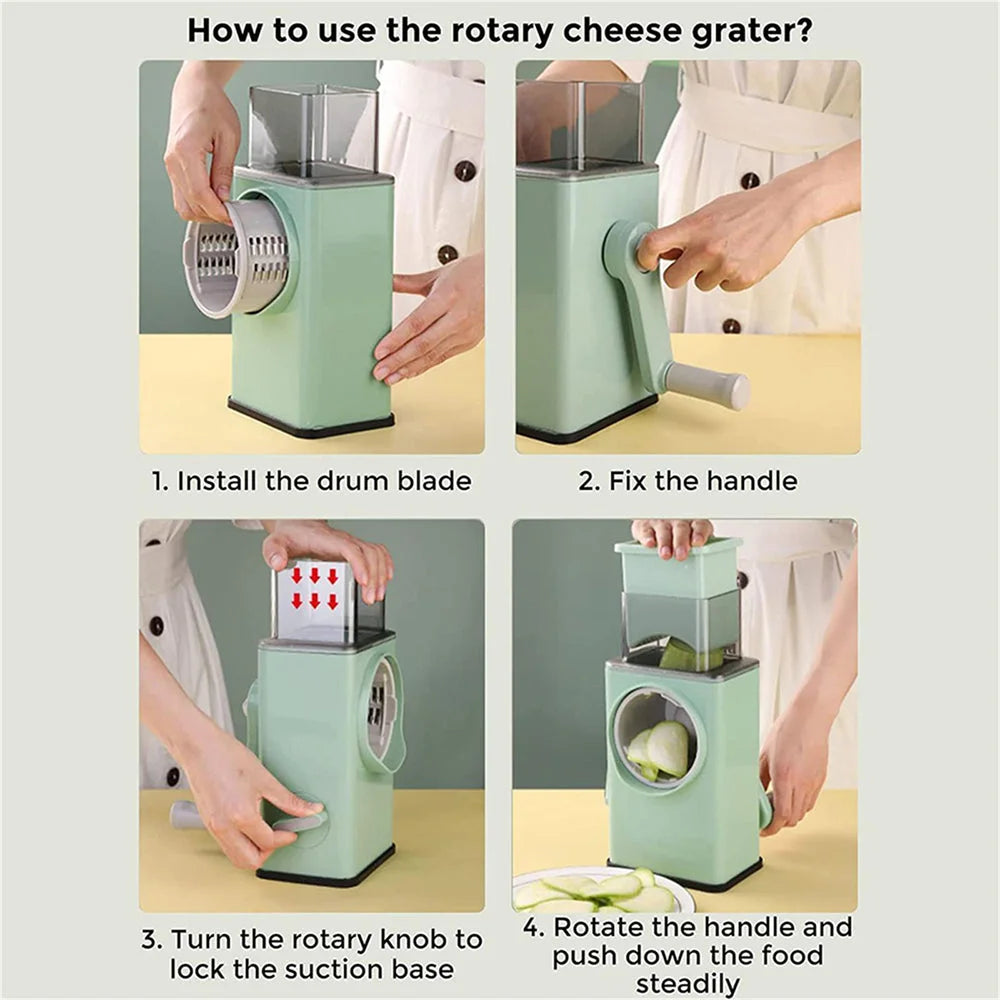 How to use the rotary cheese grater?

1. Install the drum blade

2. Fix the handle

3. Turn the rotary knob to lock the suction base

4. Rotate the handle and push down the food steadily