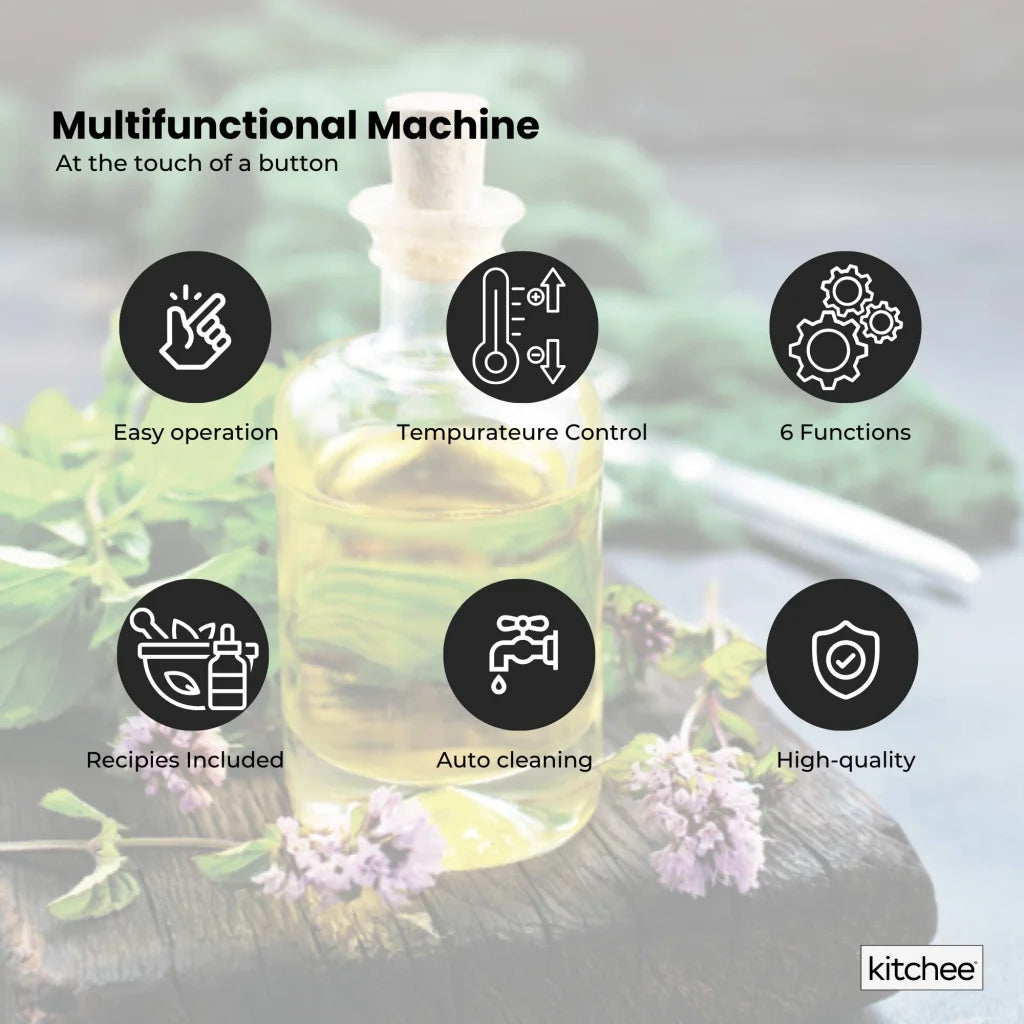 Multifunctional Machine
At the touch of a button

Easy operation

Tempurateure Control

6 Functions

Recipies Included

Auto cleaning

High-quality

kitchee