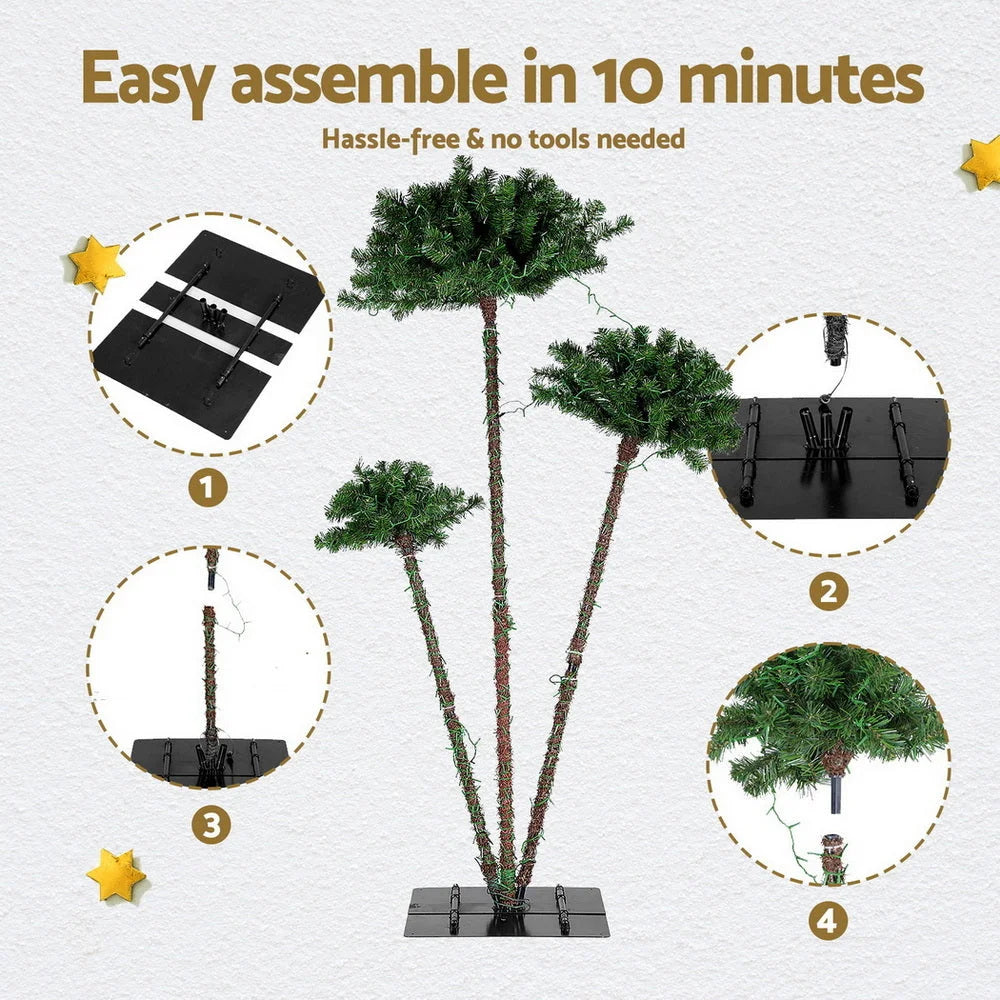 Easy assemble in 10 minutes

Hassle-free & no tools needed

1

2

3

4