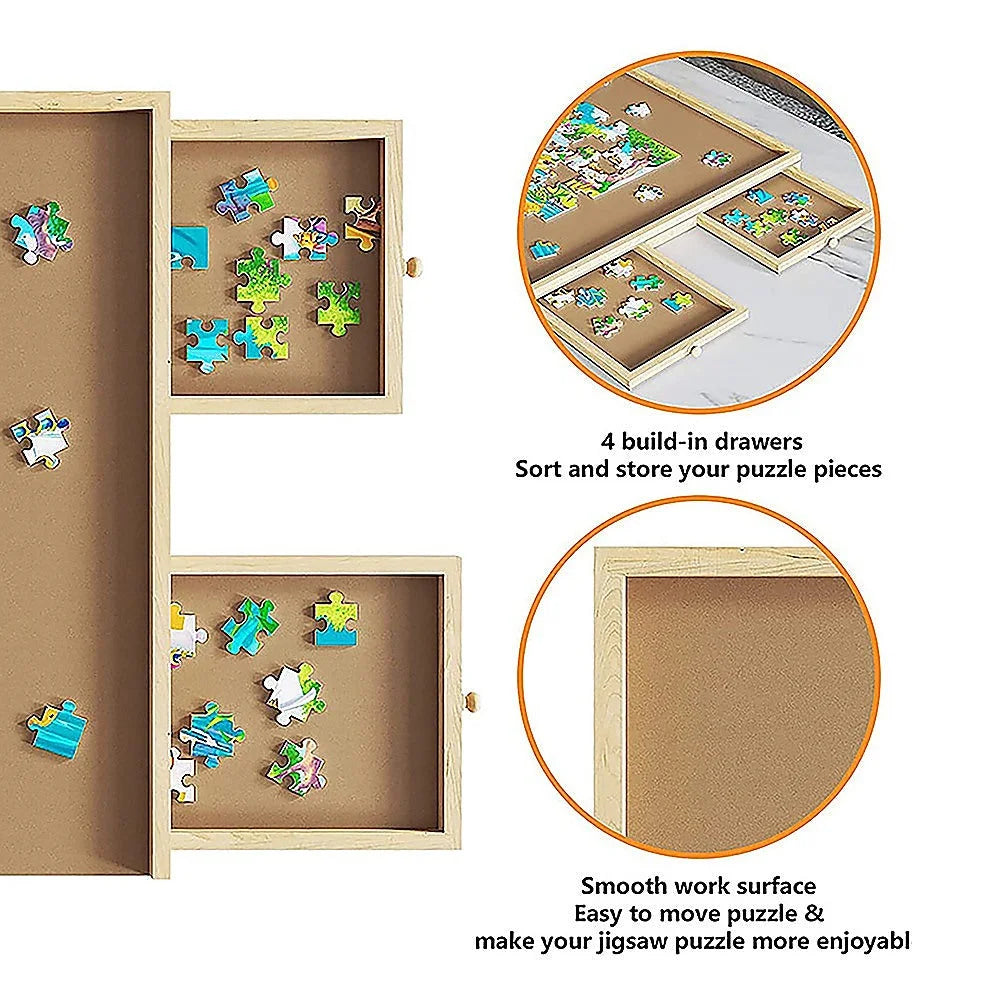 4 build-in drawers
Sort and store your puzzle pieces

Smooth work surface
Easy to move puzzle &
make your jigsaw puzzle more enjoyabl