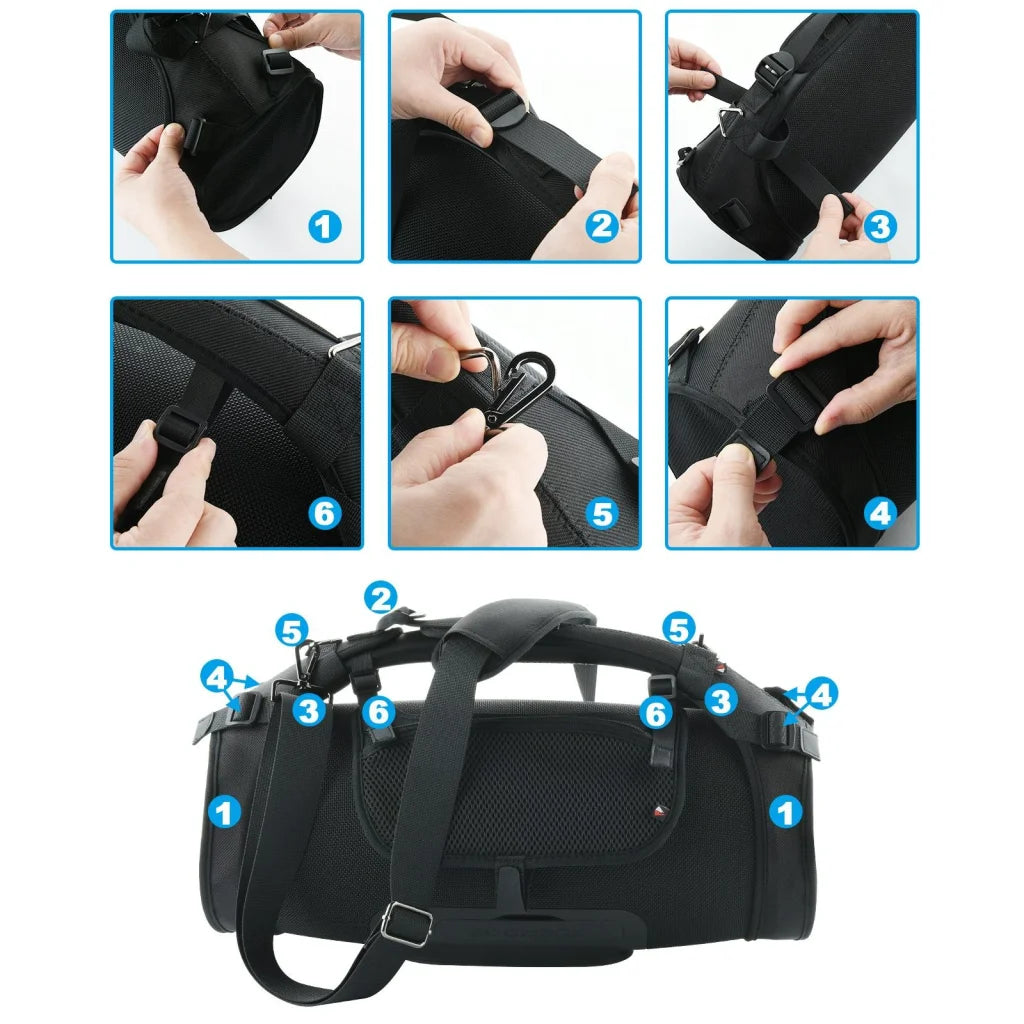 1
2
3
6
5
4
2
5
5
4
3
6
6
3
4
1
1