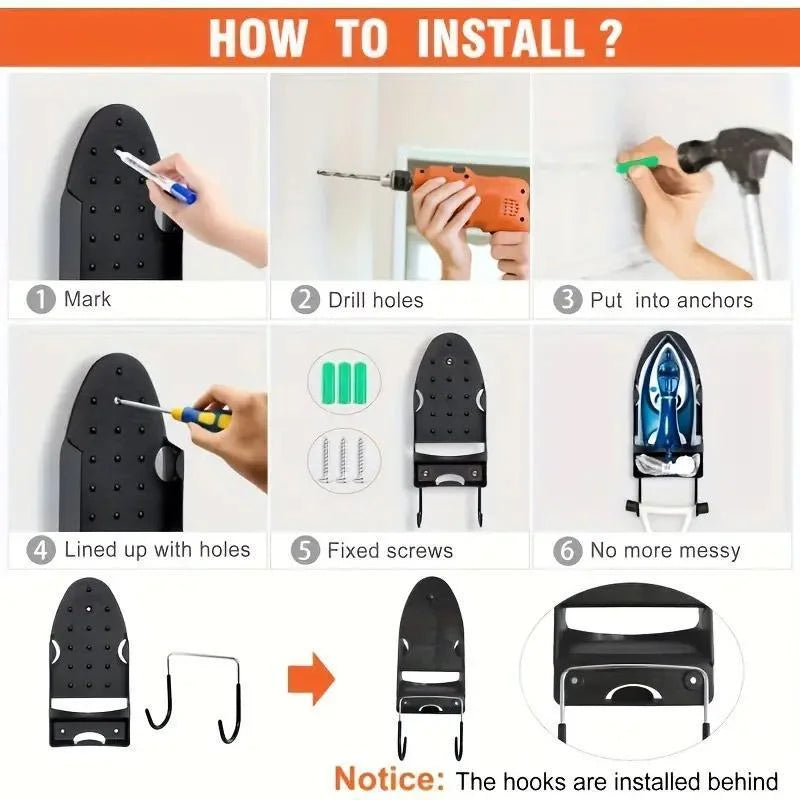 HOW TO INSTALL ?

1 Mark

2 Drill holes

3 Put into anchors

4 Lined up with holes

5 Fixed screws

6 No more messy

Notice: The hooks are installed behind