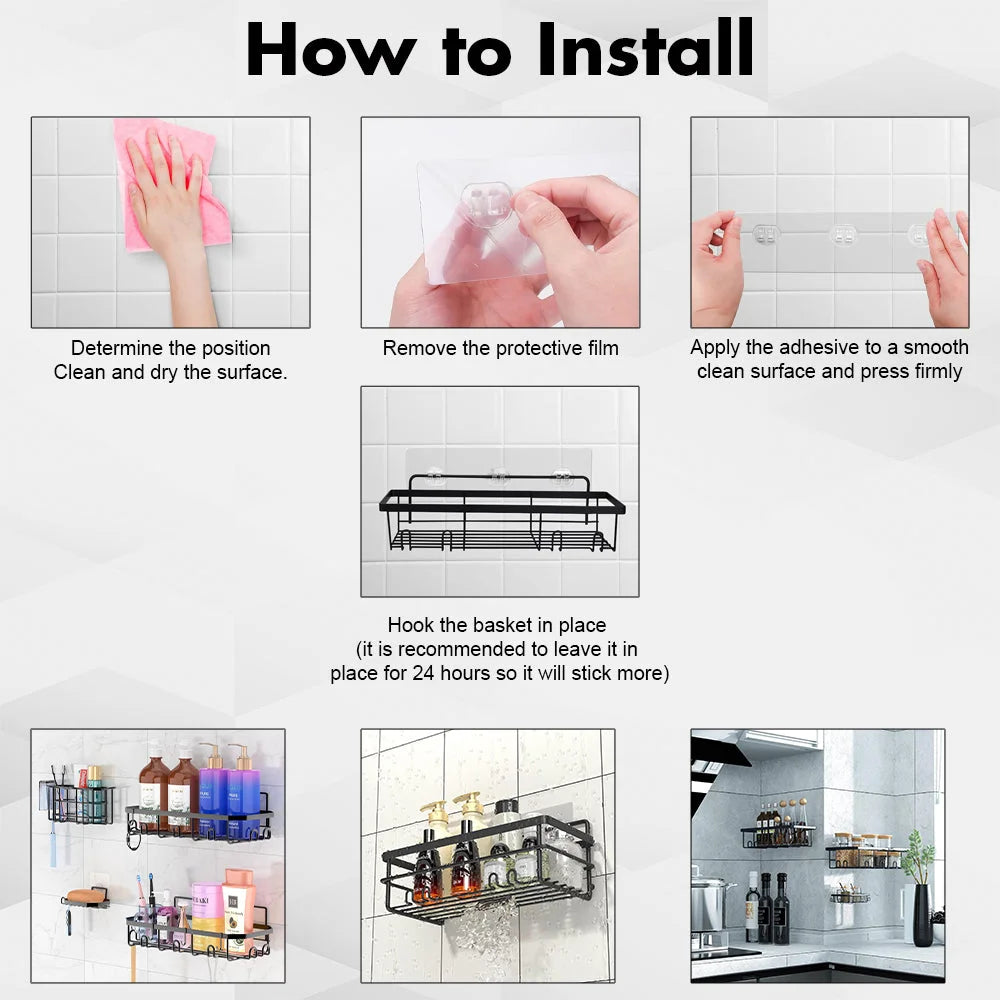 How to Install

Determine the position
Clean and dry the surface.

Remove the protective film

Apply the adhesive to a smooth clean surface and press firmly

Hook the basket in place
(it is recommended to leave it in place for 24 hours so it will stick more)