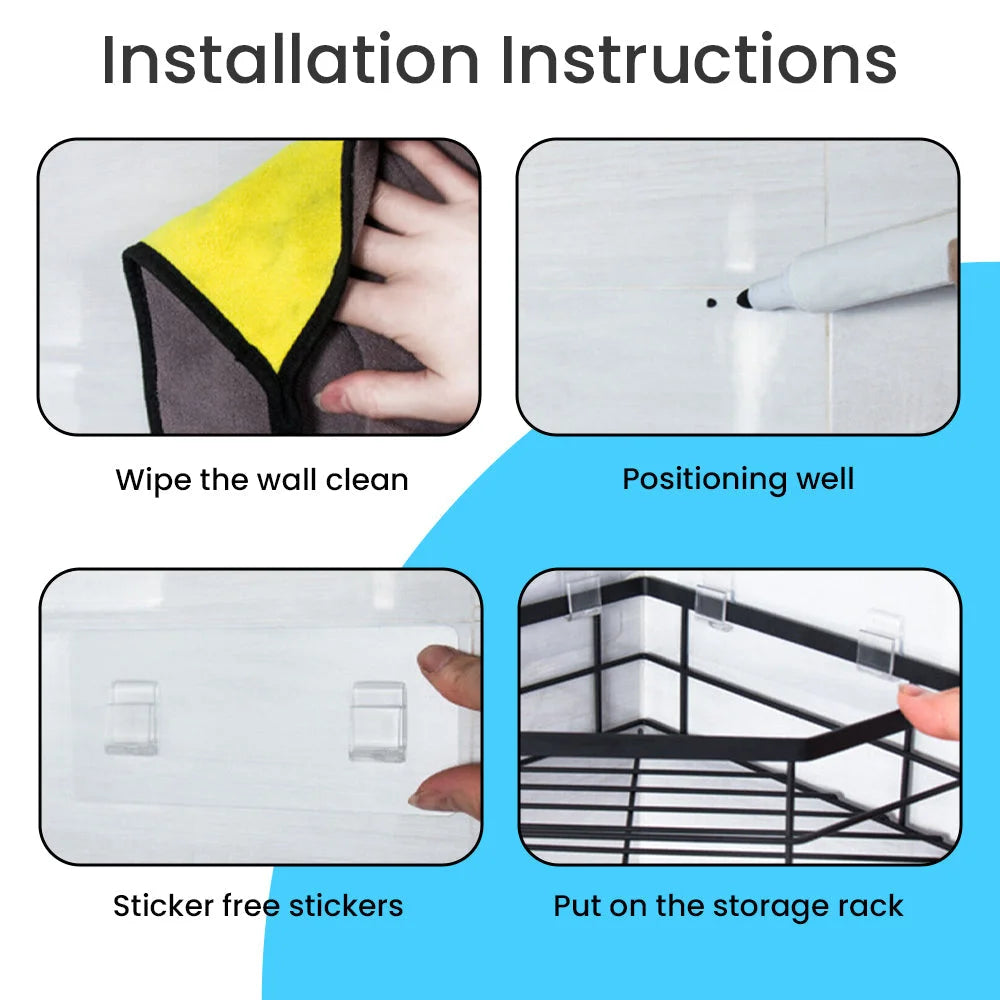 Installation Instructions

Wipe the wall clean

Positioning well

Sticker free stickers

Put on the storage rack