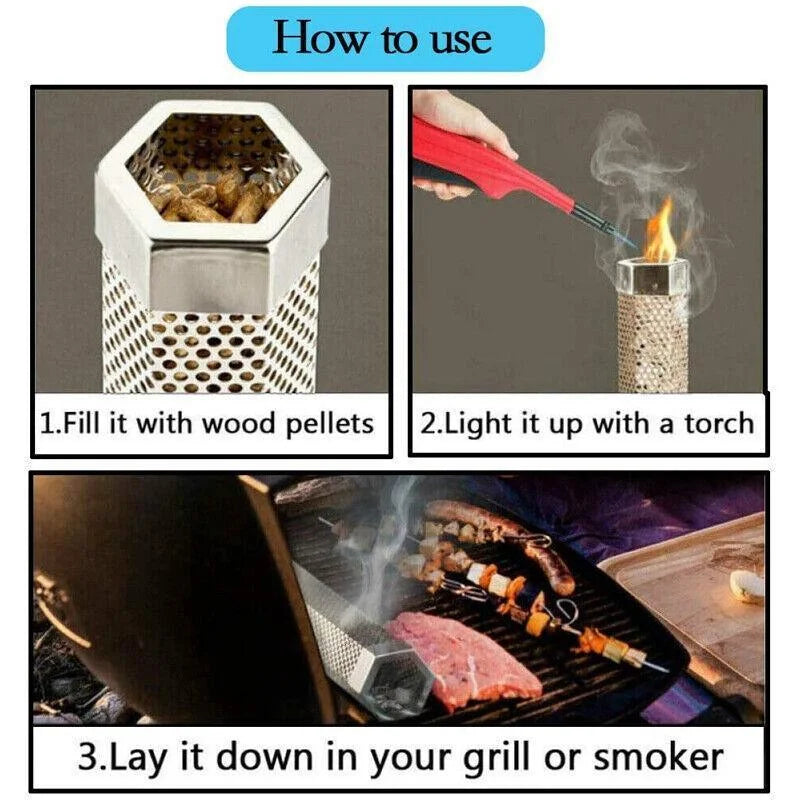 How to use

1.Fill it with wood pellets

2.Light it up with a torch

3.Lay it down in your grill or smoker