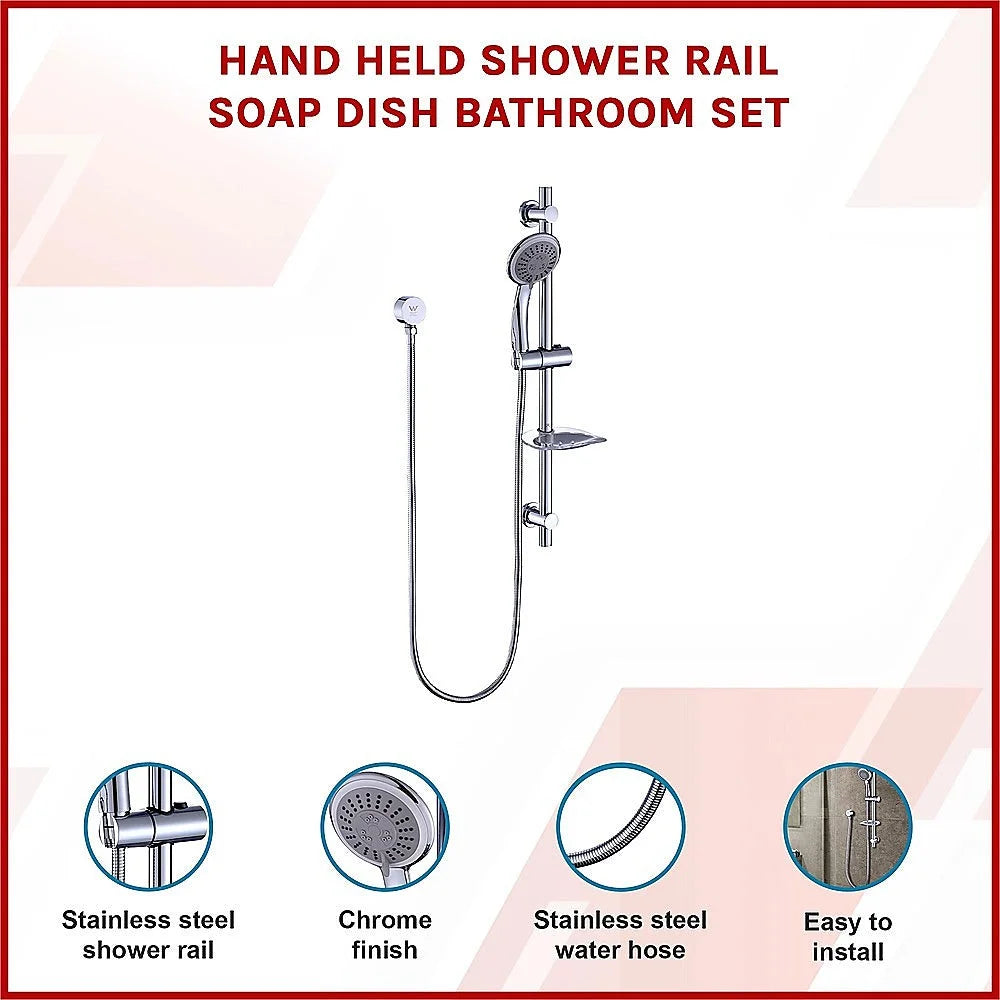 HAND HELD SHOWER RAIL SOAP DISH BATHROOM SET

Stainless steel shower rail

Chrome finish

Stainless steel water hose

Easy to install