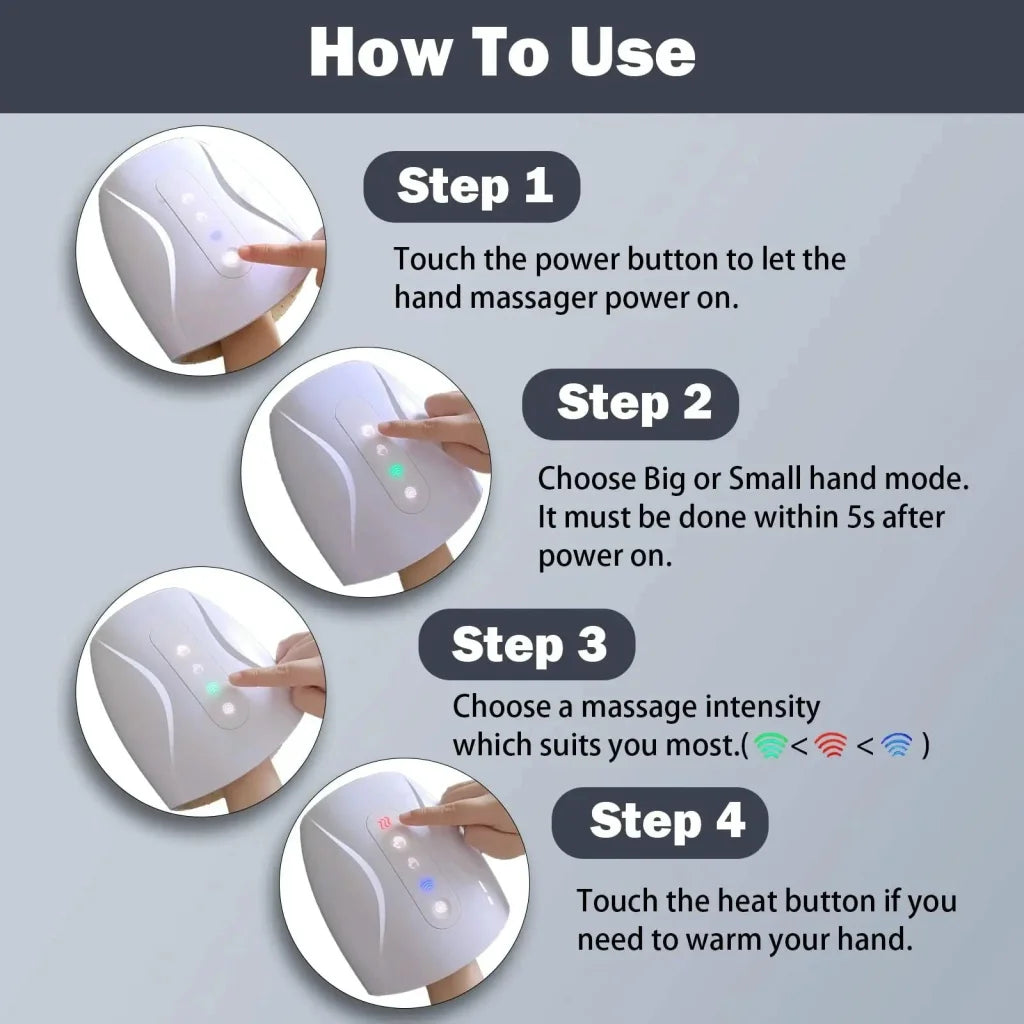 How To Use

Step 1

Touch the power button to let the hand massager power on.

Step 2

Choose Big or Small hand mode. It must be done within 5s after power on.

Step 3

Choose a massage intensity which suits you most.( < < )

Step 4

Touch the heat button if you need to warm your hand.