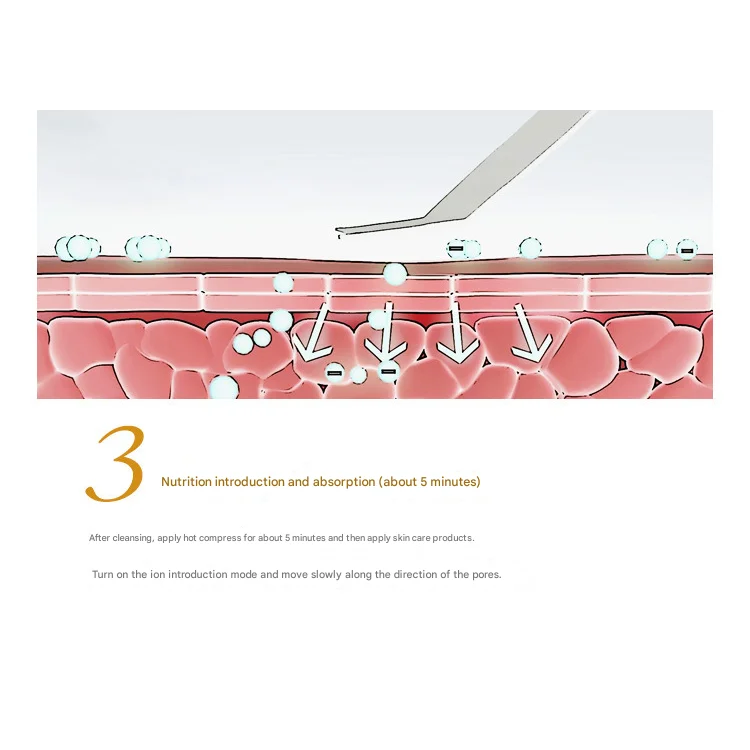 3

Nutrition introduction and absorption (about 5 minutes)

After cleansing, apply hot compress for about 5 minutes and then apply skin care products.

Turn on the ion introduction mode and move slowly along the direction of the pores.