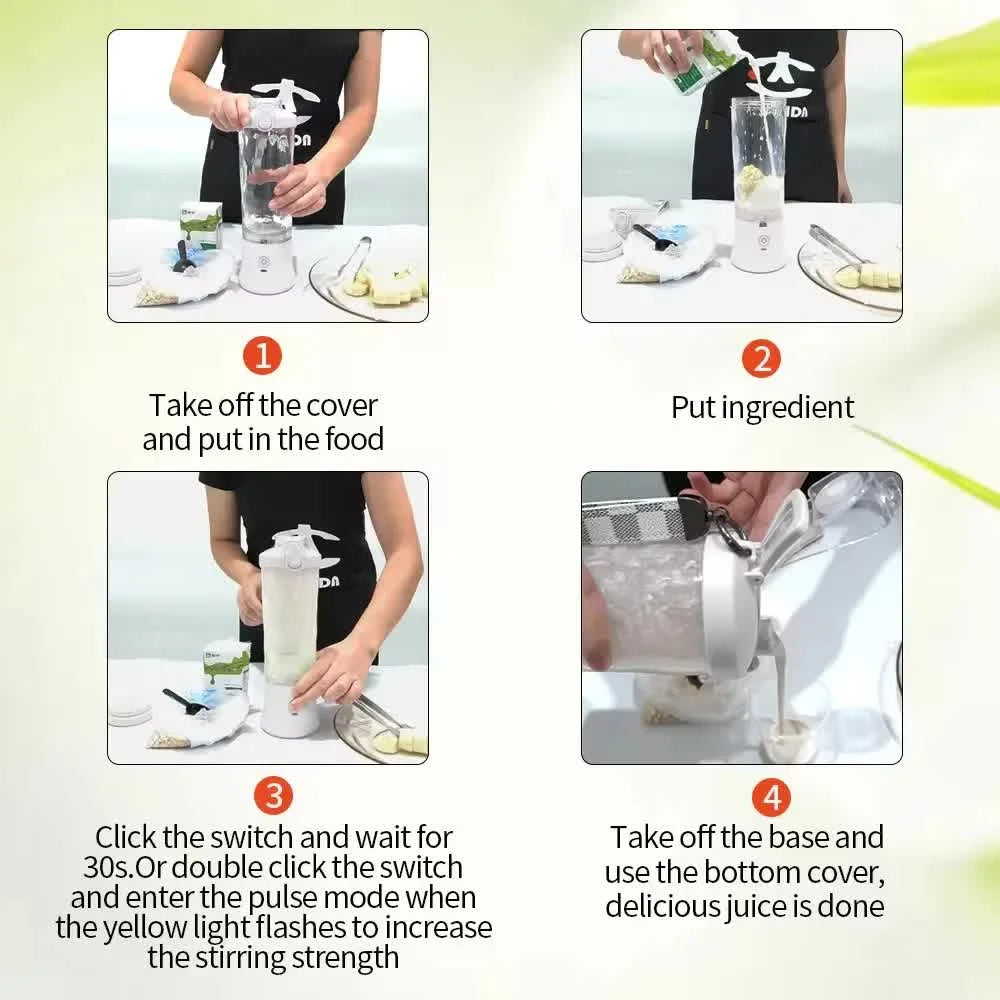 1

Take off the cover and put in the food

2

Put ingredient

3

Click the switch and wait for 30s.Or double click the switch and enter the pulse mode when the yellow light flashes to increase the stirring strength

4

Take off the base and use the bottom cover, delicious juice is done