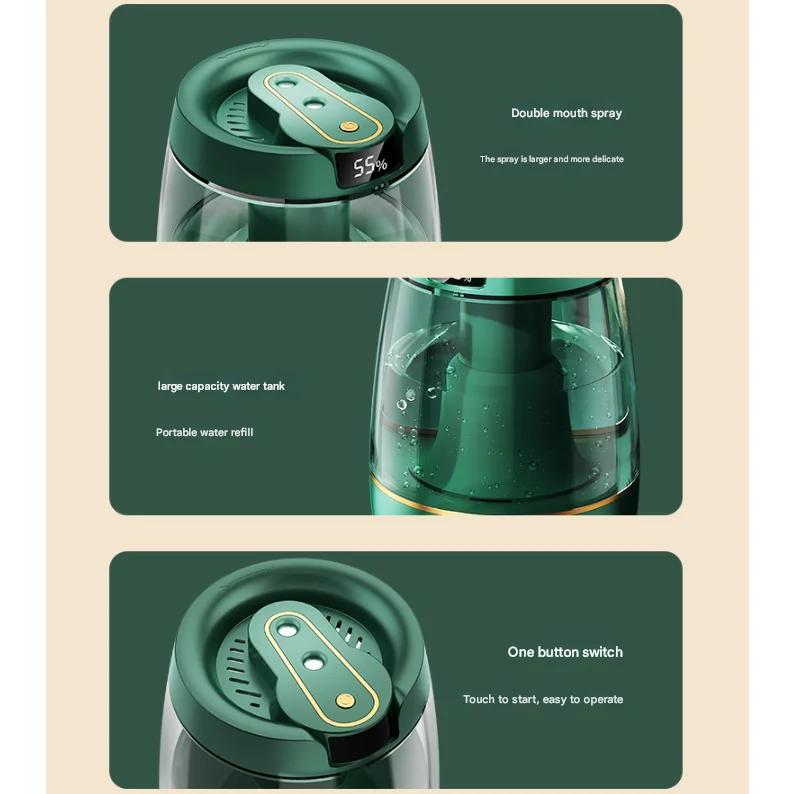 55%

Double mouth spray

The spray is larger and more delicate

large capacity water tank

Portable water refill

One button switch

Touch to start, easy to operate