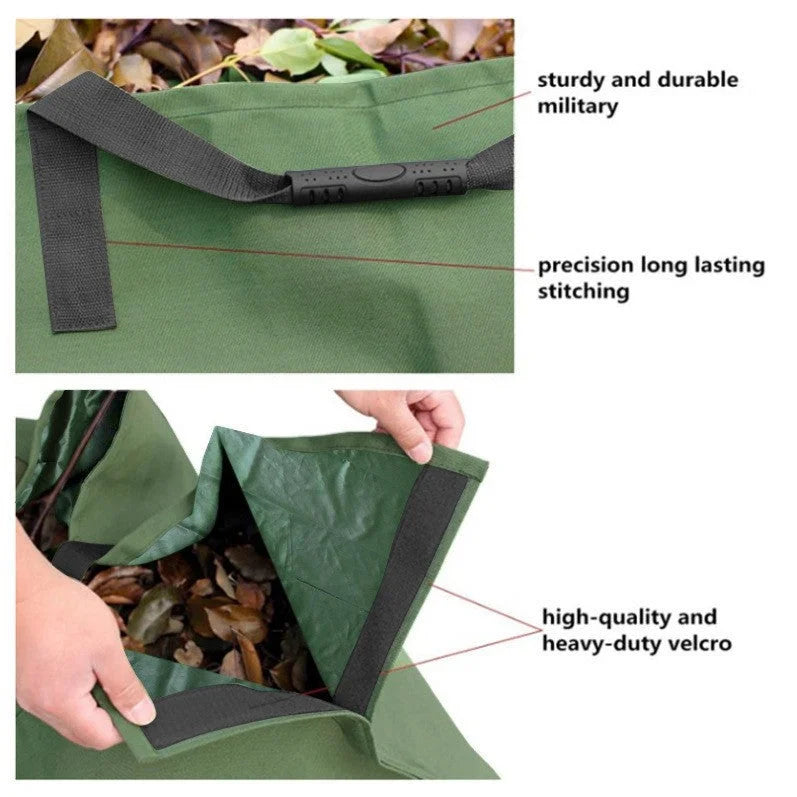 sturdy and durable military

precision long lasting stitching

high-quality and heavy-duty velcro