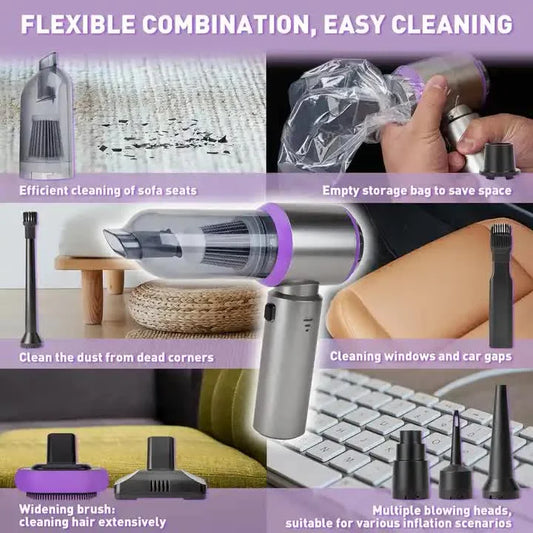 FLEXIBLE COMBINATION, EASY CLEANING

Efficient cleaning of sofa seats

Empty storage bag to save space

Clean the dust from dead corners

Cleaning windows and car gaps

Widening brush: cleaning hair extensively

Multiple blowing heads, suitable for various inflation scenarios