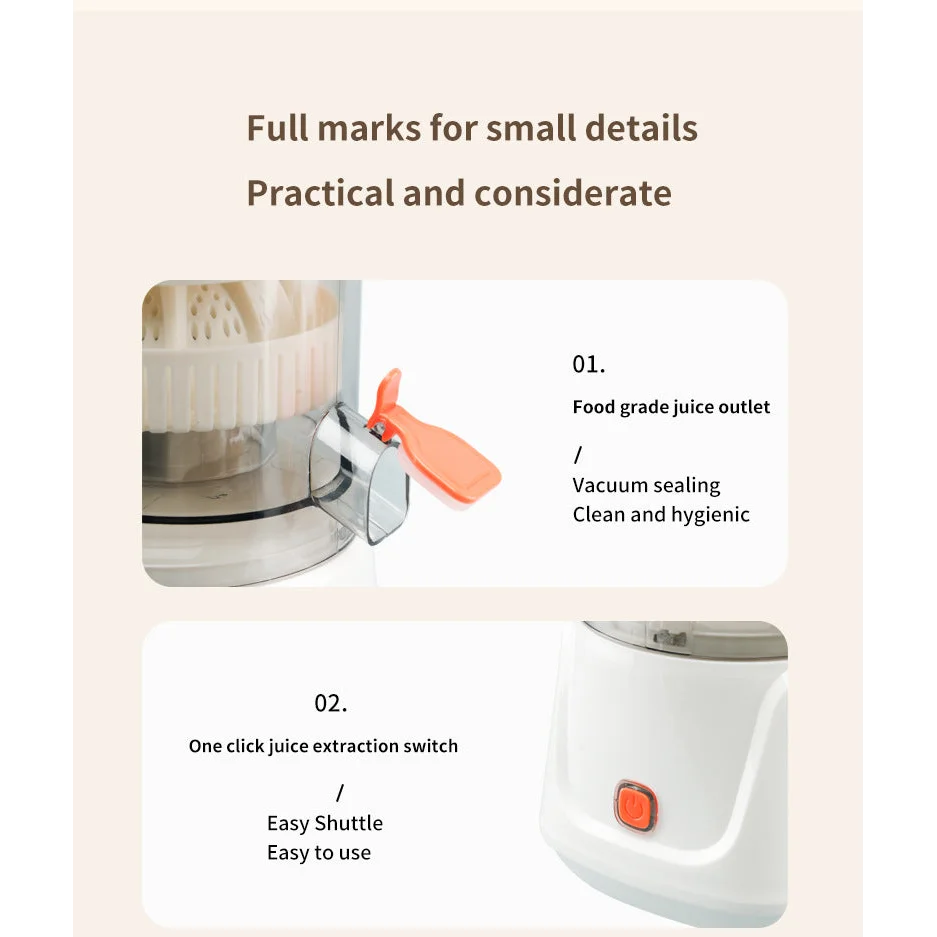 Full marks for small details

Practical and considerate

01.

Food grade juice outlet

/

Vacuum sealing
Clean and hygienic

02.

One click juice extraction switch

/

Easy Shuttle
Easy to use