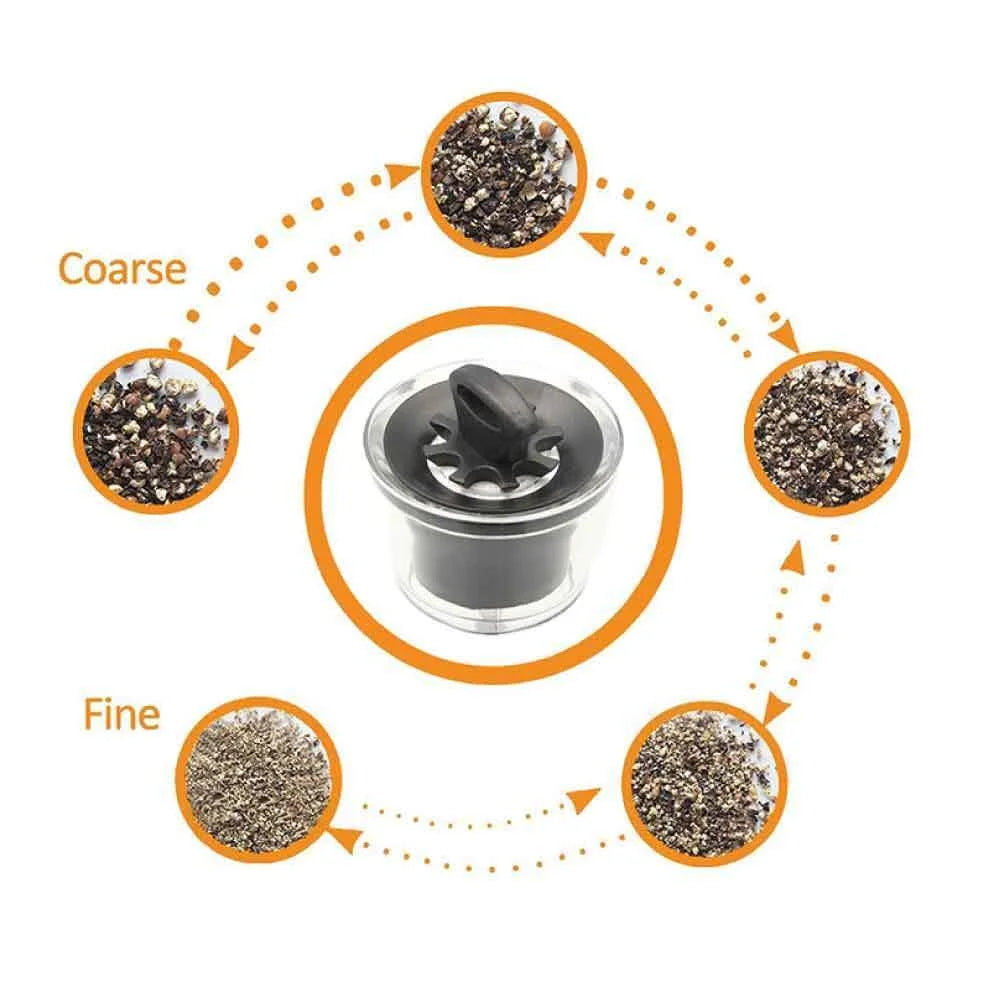 Coarse

Fine