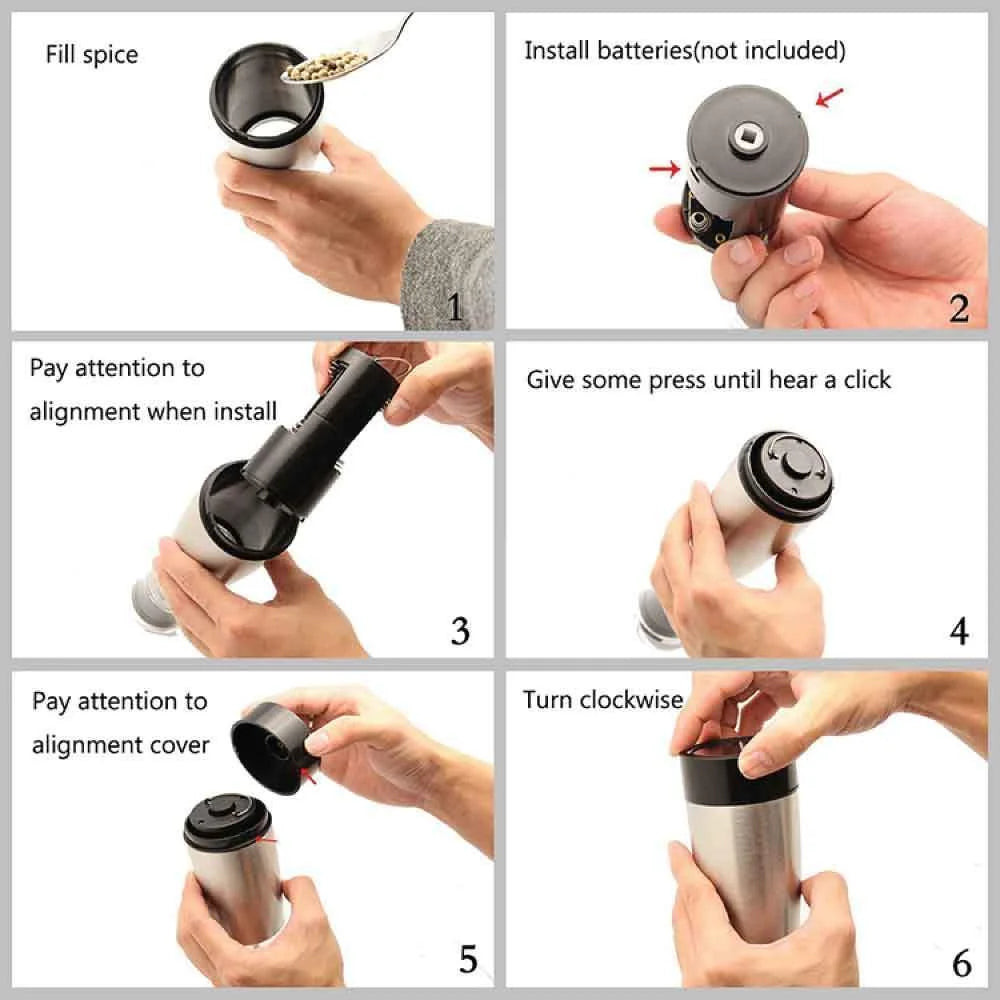 Fill spice

1

Install batteries(not included)

2

Pay attention to alignment when install

3

Give some press until hear a click

4

Pay attention to alignment cover

5

Turn clockwise

6