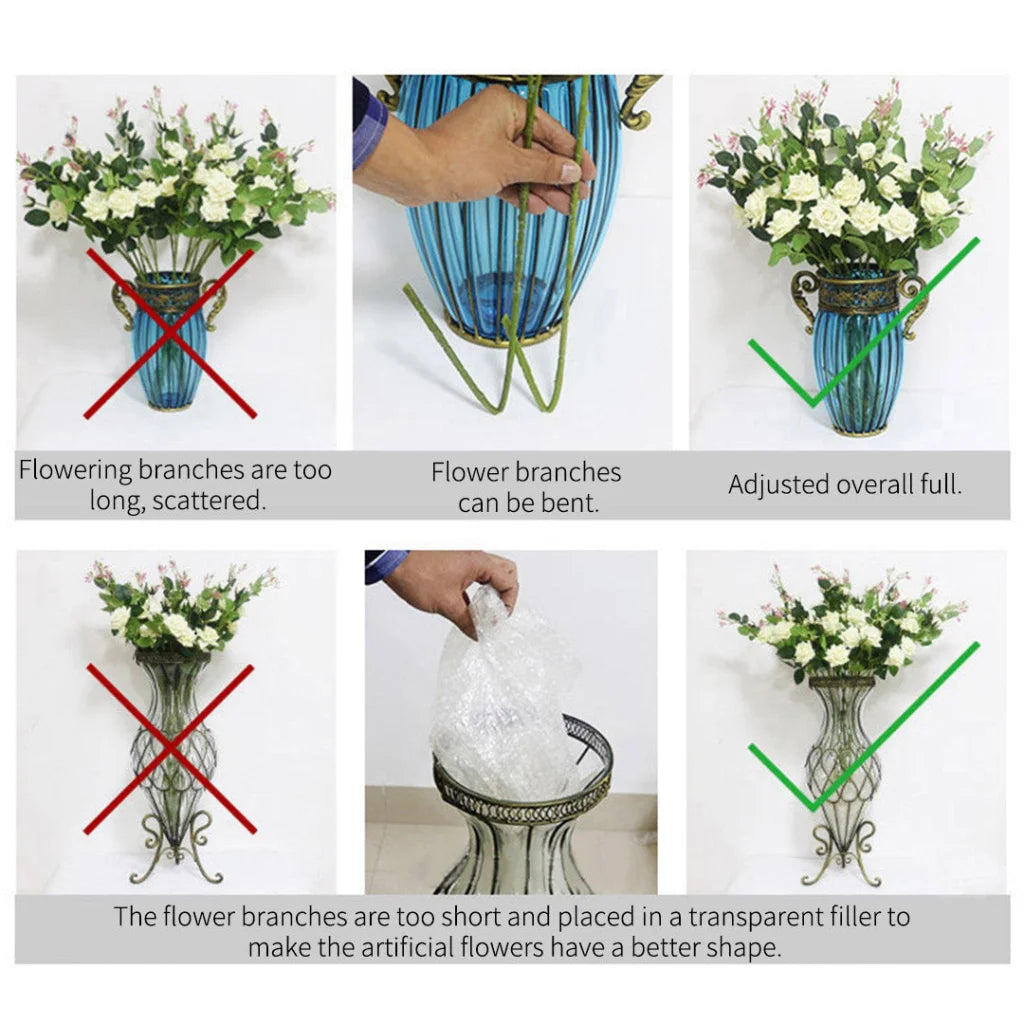 Flowering branches are too long, scattered.

Flower branches can be bent.

Adjusted overall full.

The flower branches are too short and placed in a transparent filler to make the artificial flowers have a better shape.