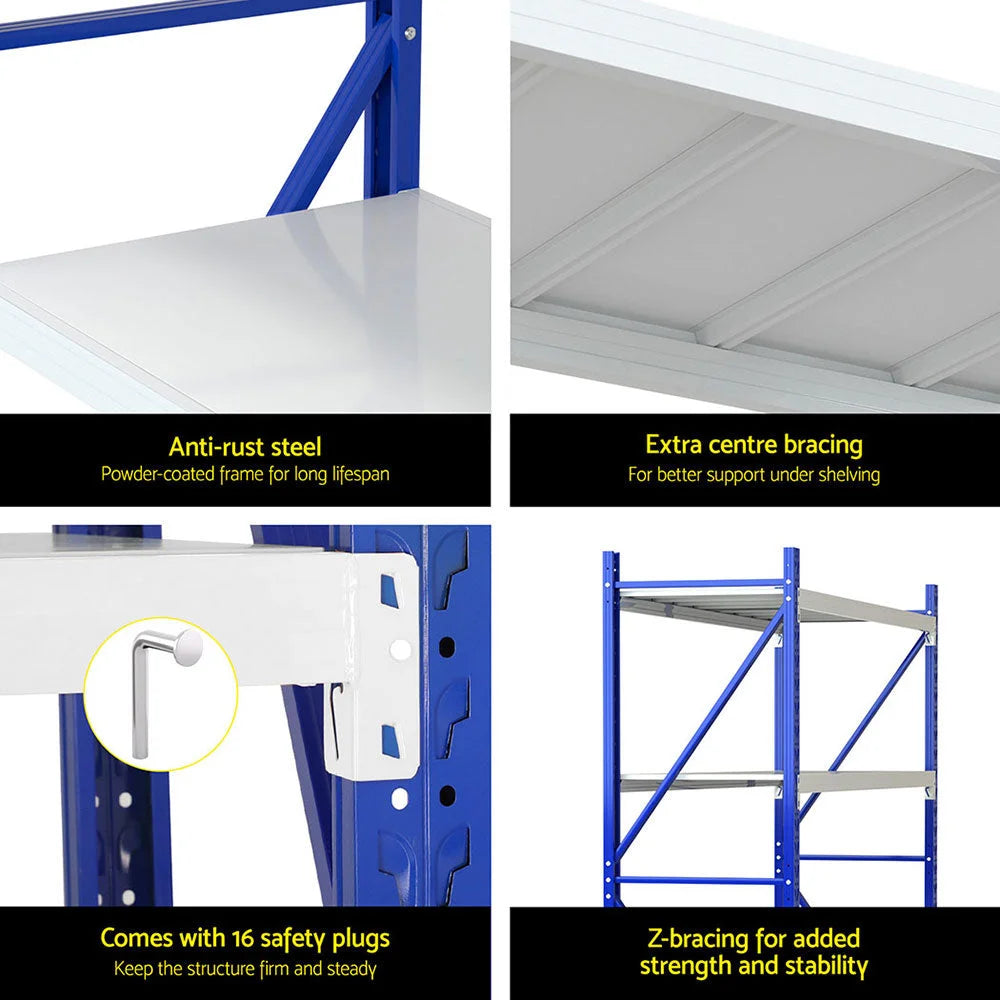 Anti-rust steel
Powder-coated frame for long lifespan

Extra centre bracing
For better support under shelving

Comes with 16 safety plugs
Keep the structure firm and steady

Z-bracing for added strength and stability