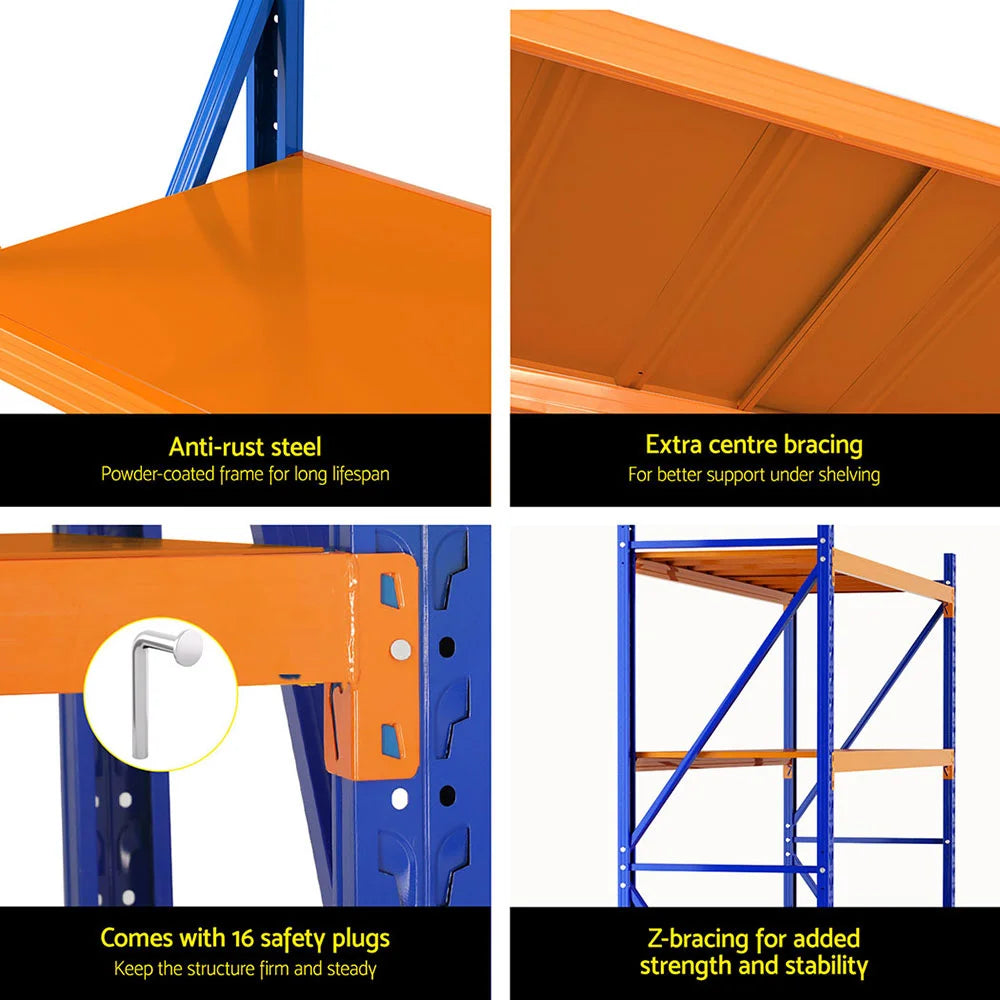 Anti-rust steel
Powder-coated frame for long lifespan

Extra centre bracing
For better support under shelving

Comes with 16 safety plugs
Keep the structure firm and steady

Z-bracing for added strength and stability