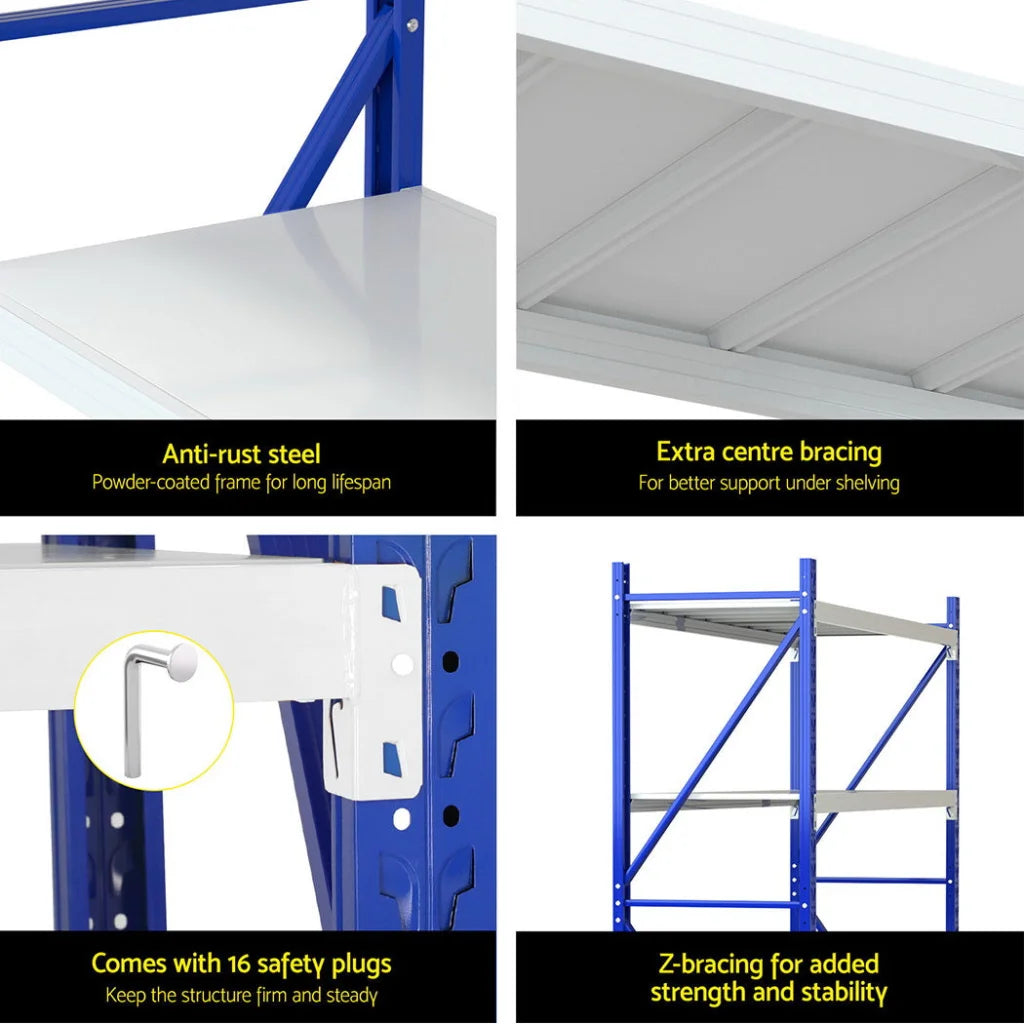 Anti-rust steel
Powder-coated frame for long lifespan

Extra centre bracing
For better support under shelving

Comes with 16 safety plugs
Keep the structure firm and steady

Z-bracing for added strength and stability