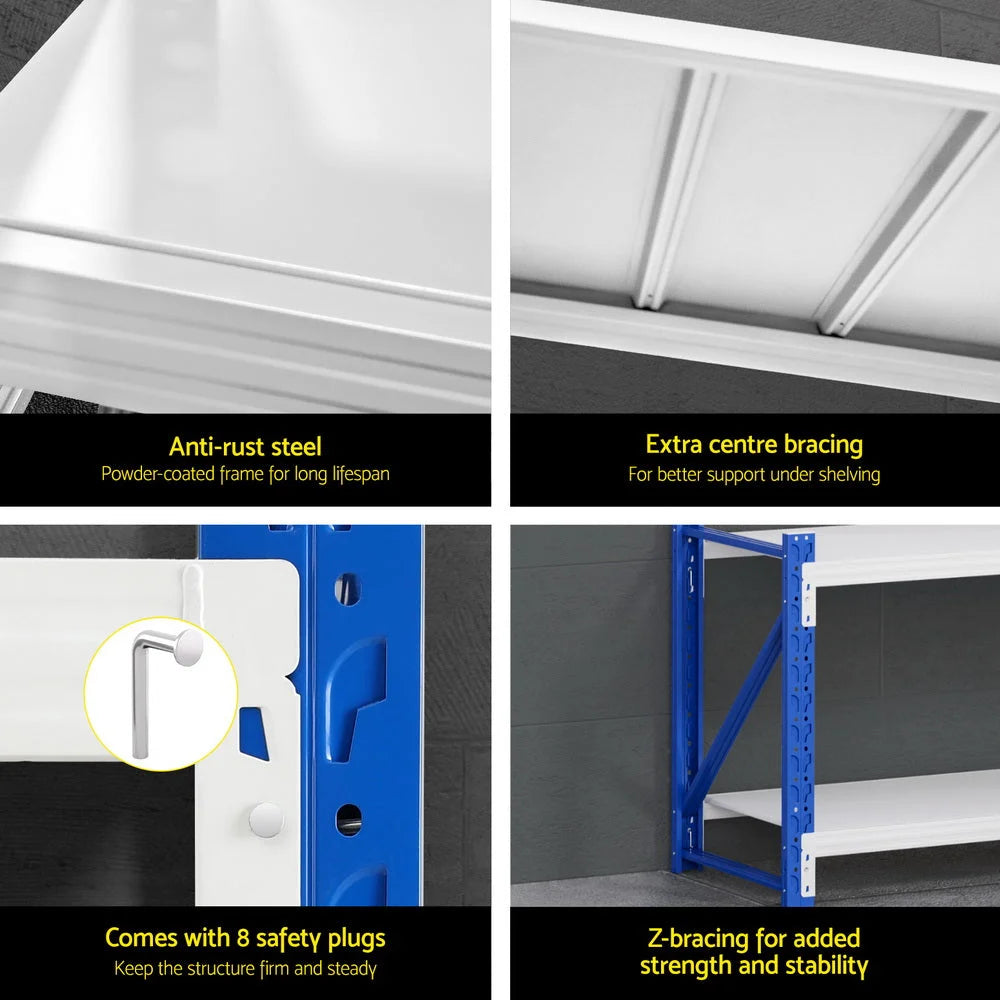 Anti-rust steel
Powder-coated frame for long lifespan

Extra centre bracing
For better support under shelving

Comes with 8 safety plugs
Keep the structure firm and steady

Z-bracing for added strength and stability