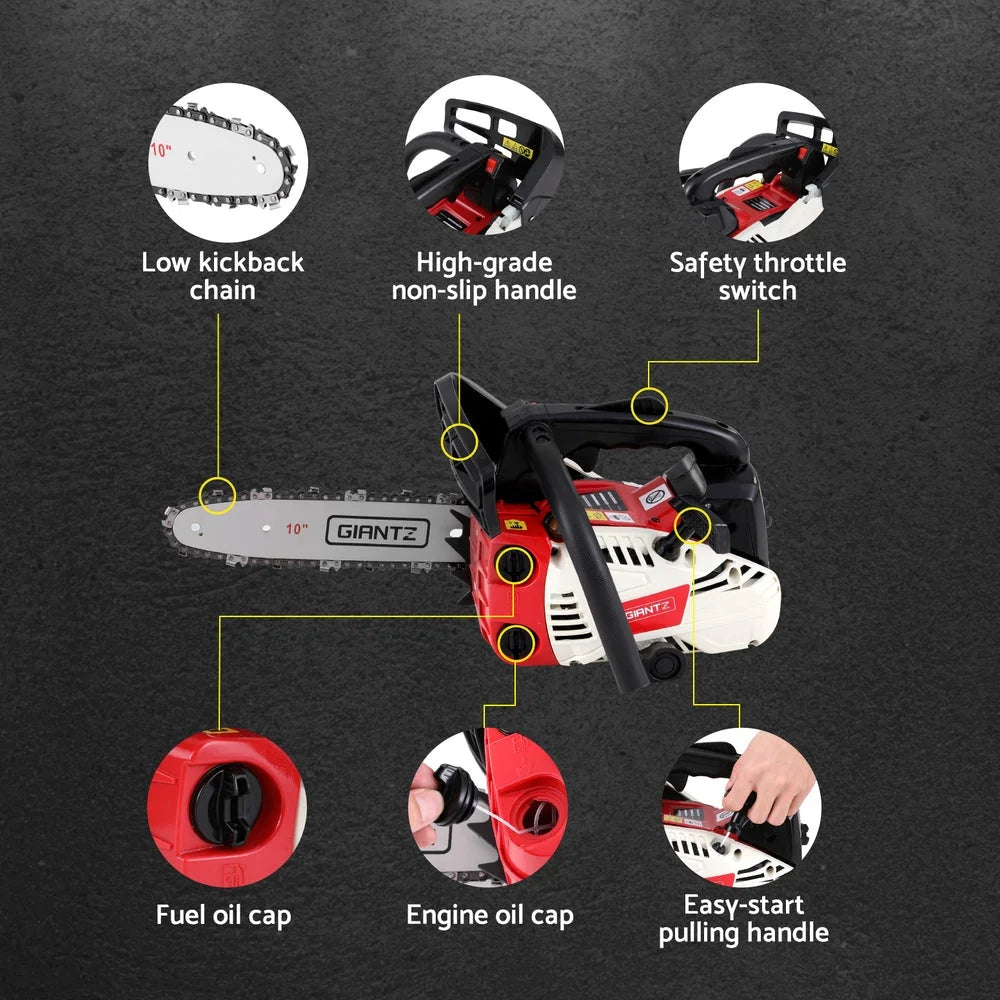 10"

Low kickback chain

High-grade non-slip handle

Safety throttle switch

10"

GIANTZ

GIANTZ

Fuel oil cap

Engine oil cap

Easy-start pulling handle