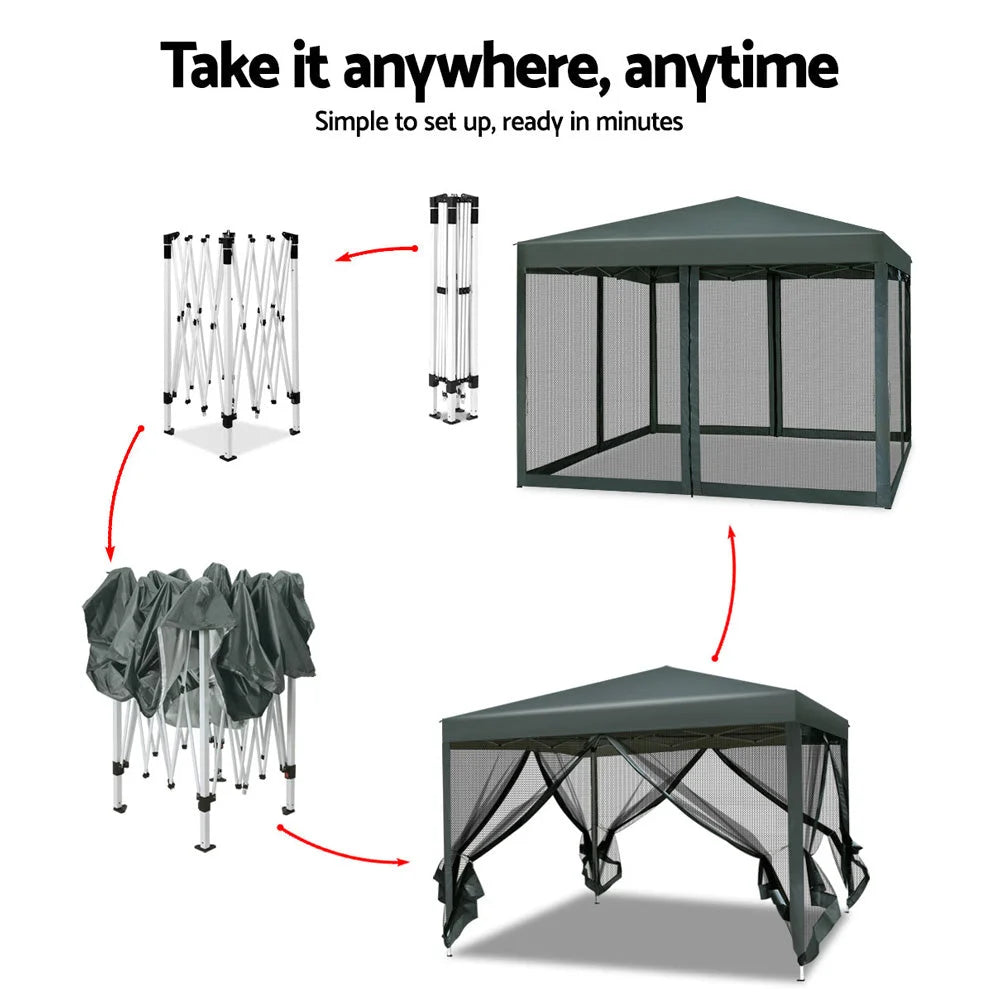 Take it anywhere, anytime

Simple to set up, ready in minutes