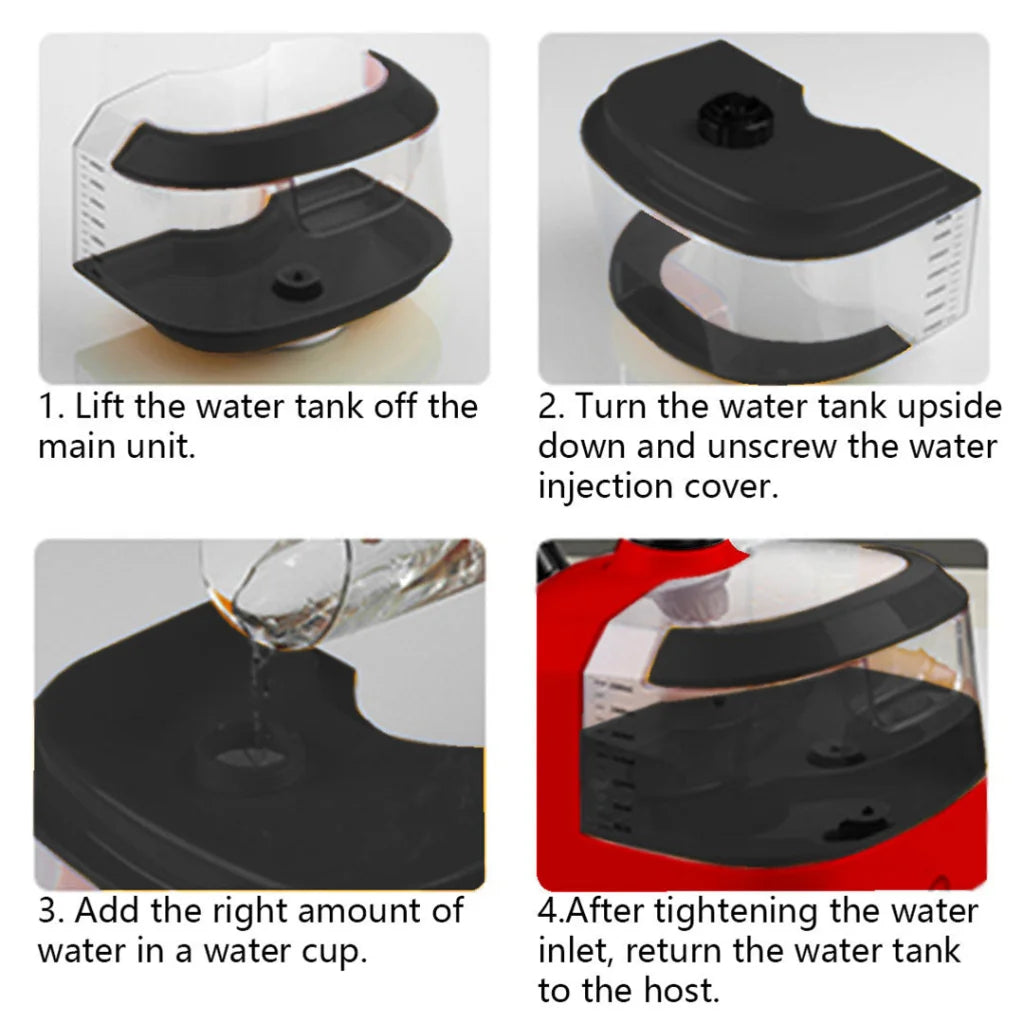 1. Lift the water tank off the main unit.

2. Turn the water tank upside down and unscrew the water injection cover.

3. Add the right amount of water in a water cup.

4.After tightening the water inlet, return the water tank to the host.