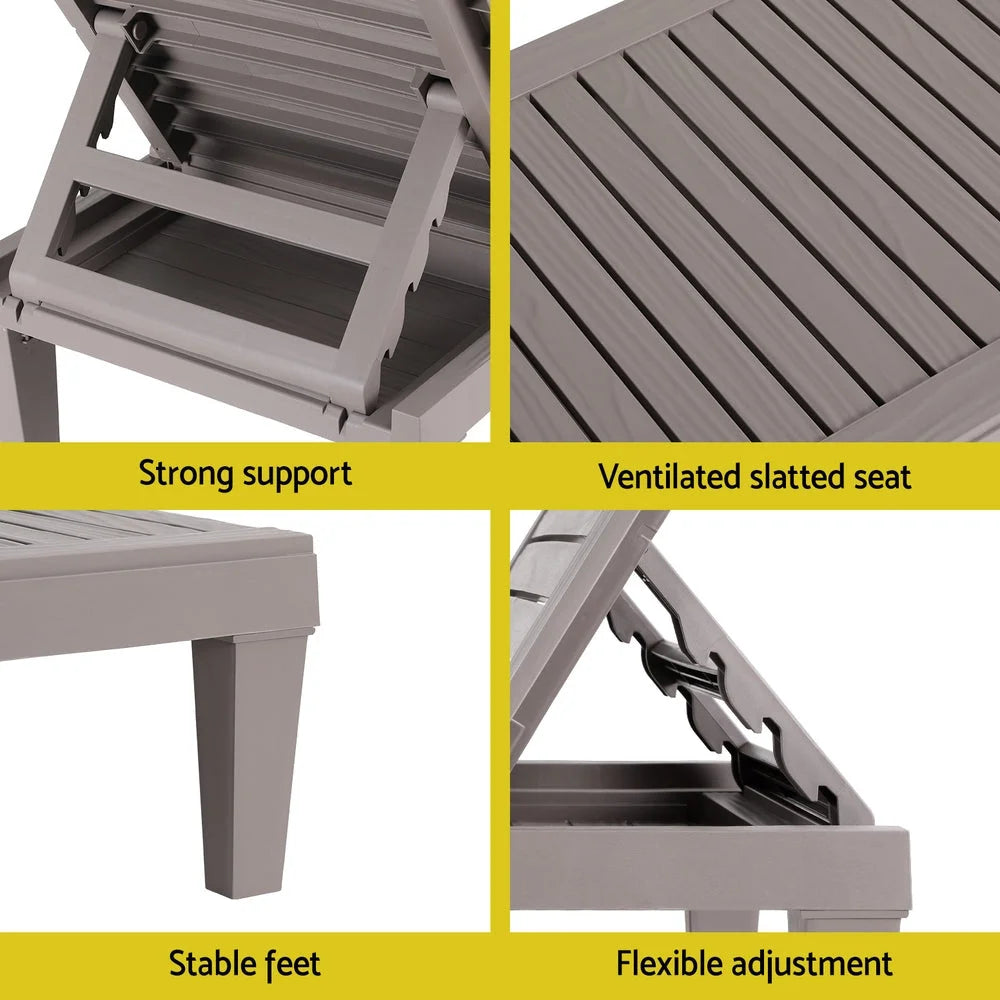 Strong support

Ventilated slatted seat

Stable feet

Flexible adjustment