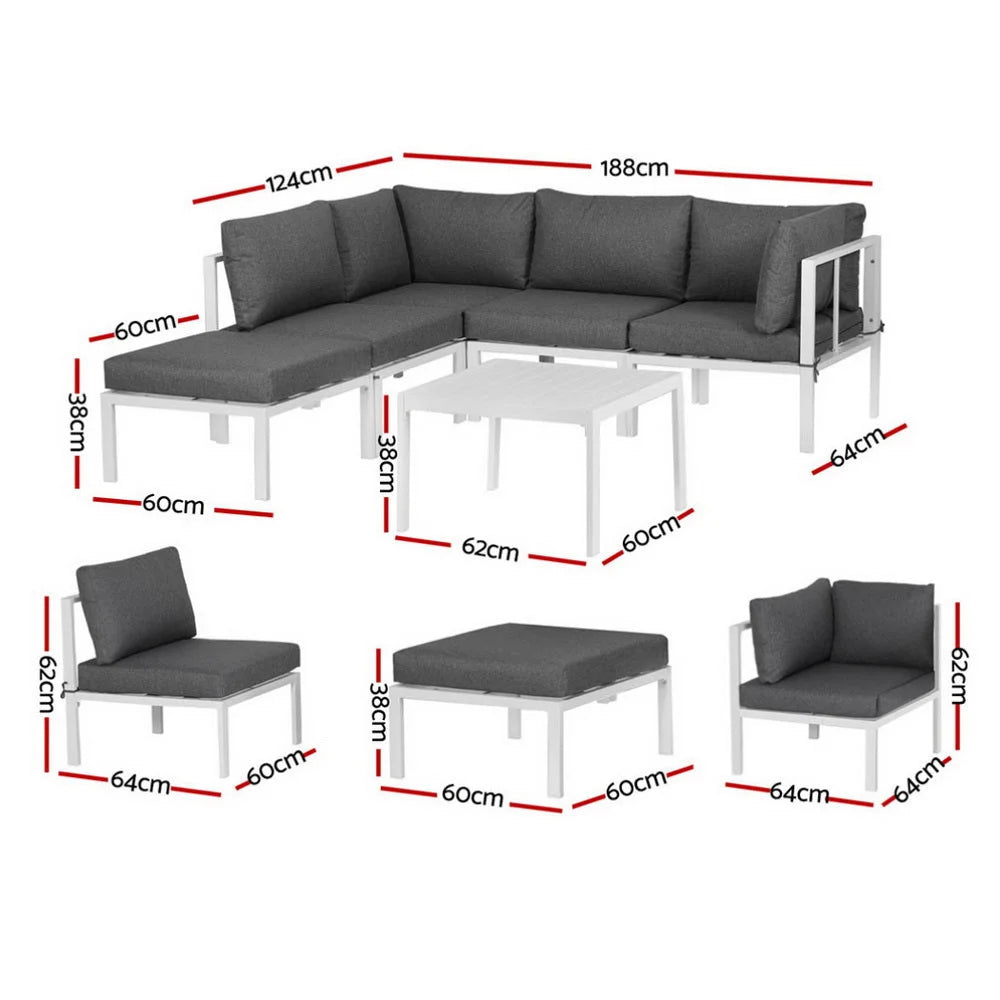 124cm
188cm
60cm
38cm
60cm
38cm
62cm
60cm
64cm
62cm
64cm
60cm
38cm
60cm
60cm
62cm
64cm
64cm