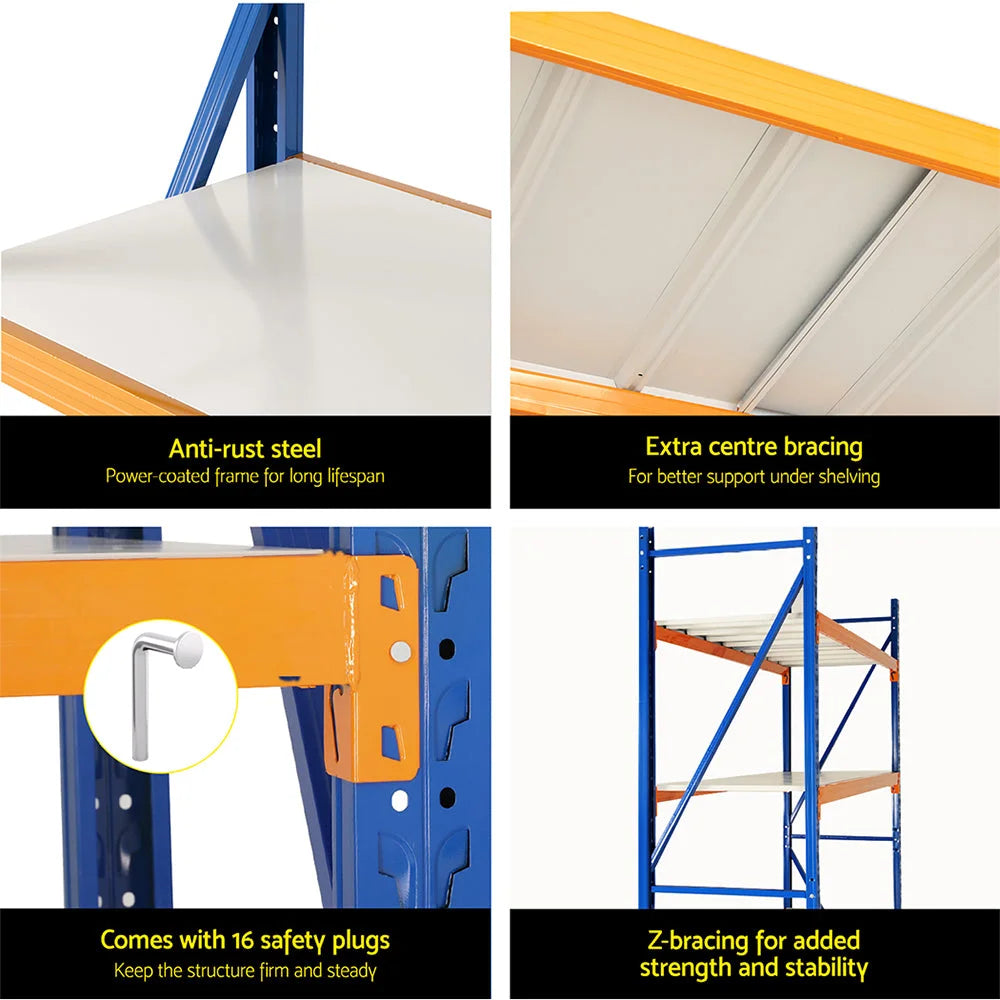 Anti-rust steel
Power-coated frame for long lifespan

Extra centre bracing
For better support under shelving

Comes with 16 safety plugs
Keep the structure firm and steady

Z-bracing for added strength and stability