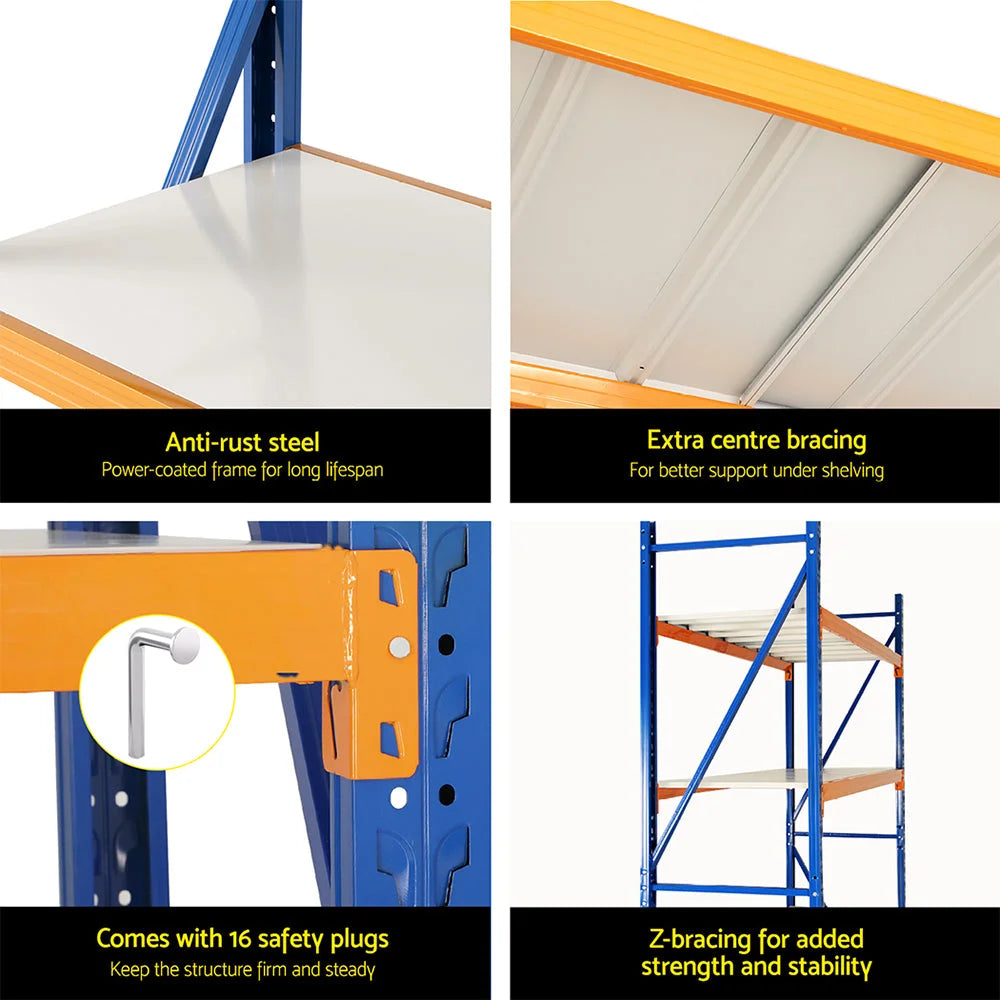 Anti-rust steel
Power-coated frame for long lifespan

Extra centre bracing
For better support under shelving

Comes with 16 safety plugs
Keep the structure firm and steady

Z-bracing for added strength and stability