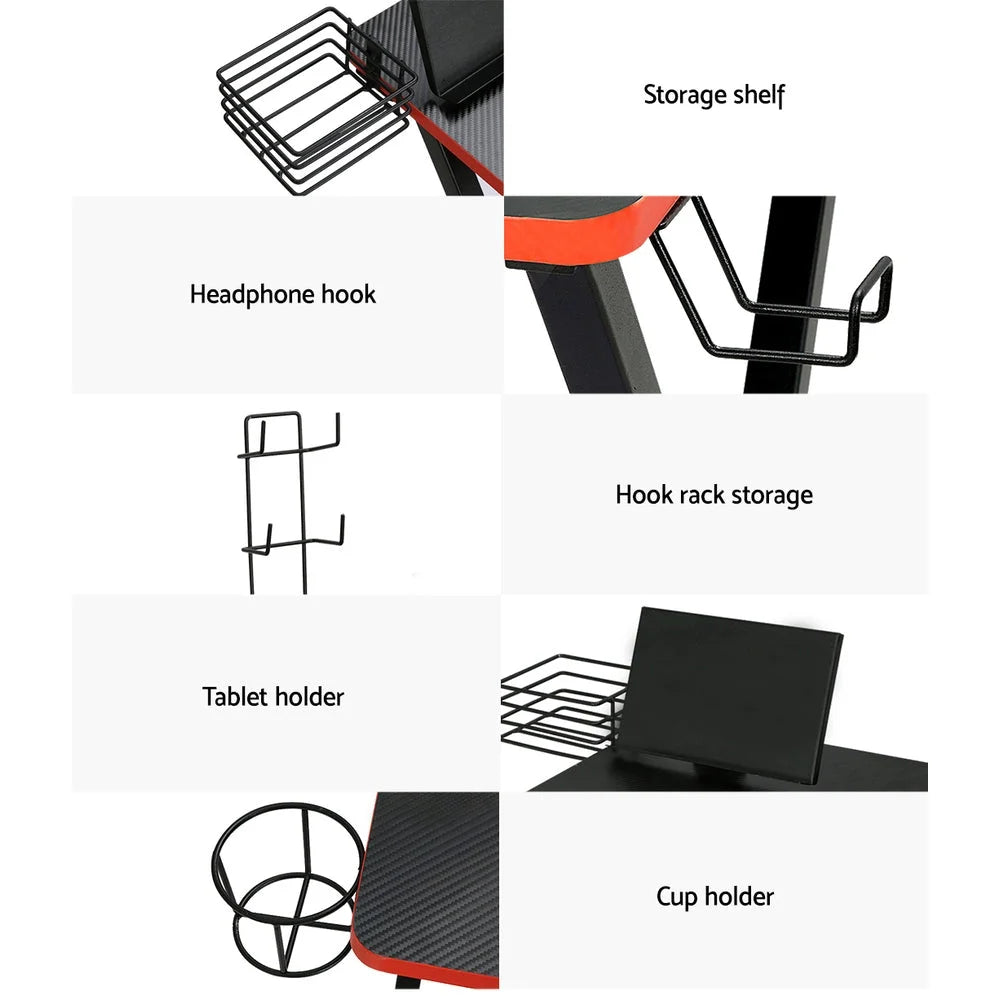 Storage shelf

Headphone hook

Hook rack storage

Tablet holder

Cup holder