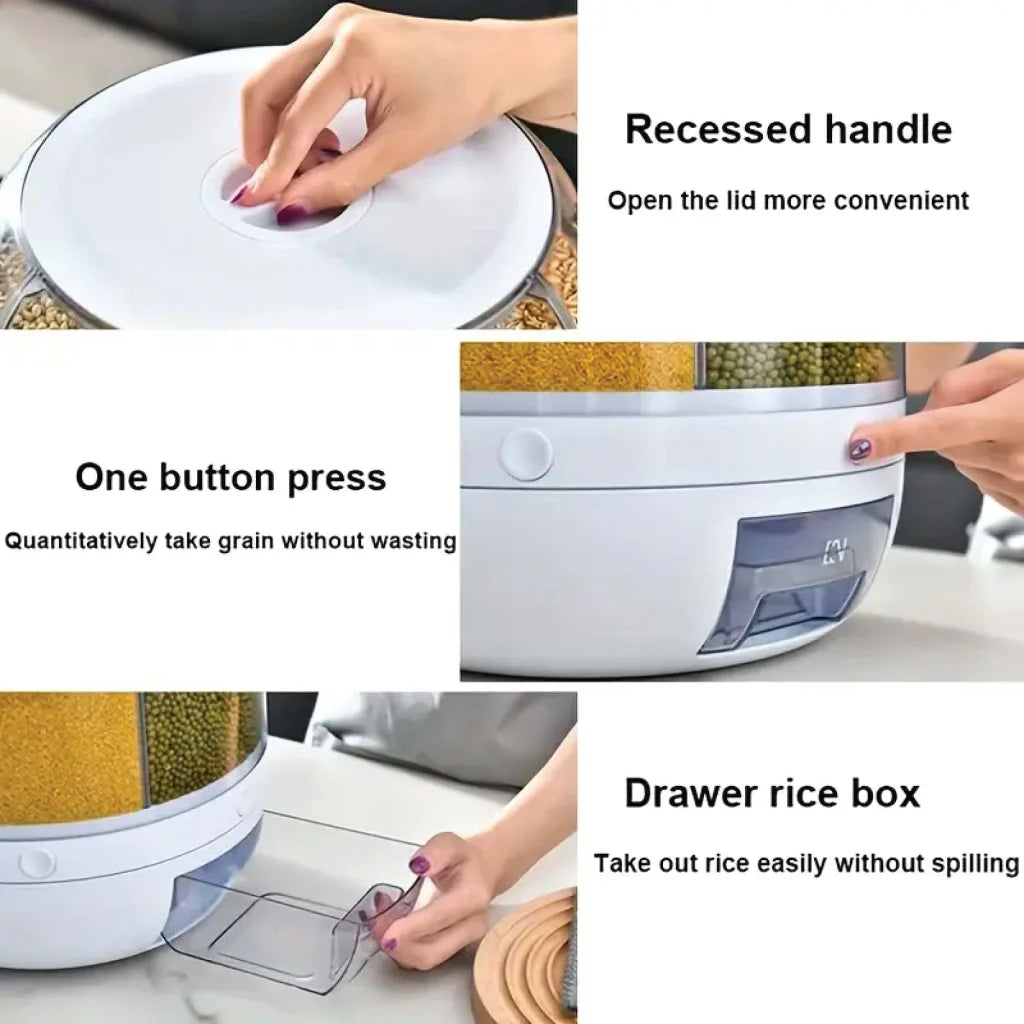 Recessed handle

Open the lid more convenient

One button press

Quantitatively take grain without wasting

Drawer rice box

Take out rice easily without spilling