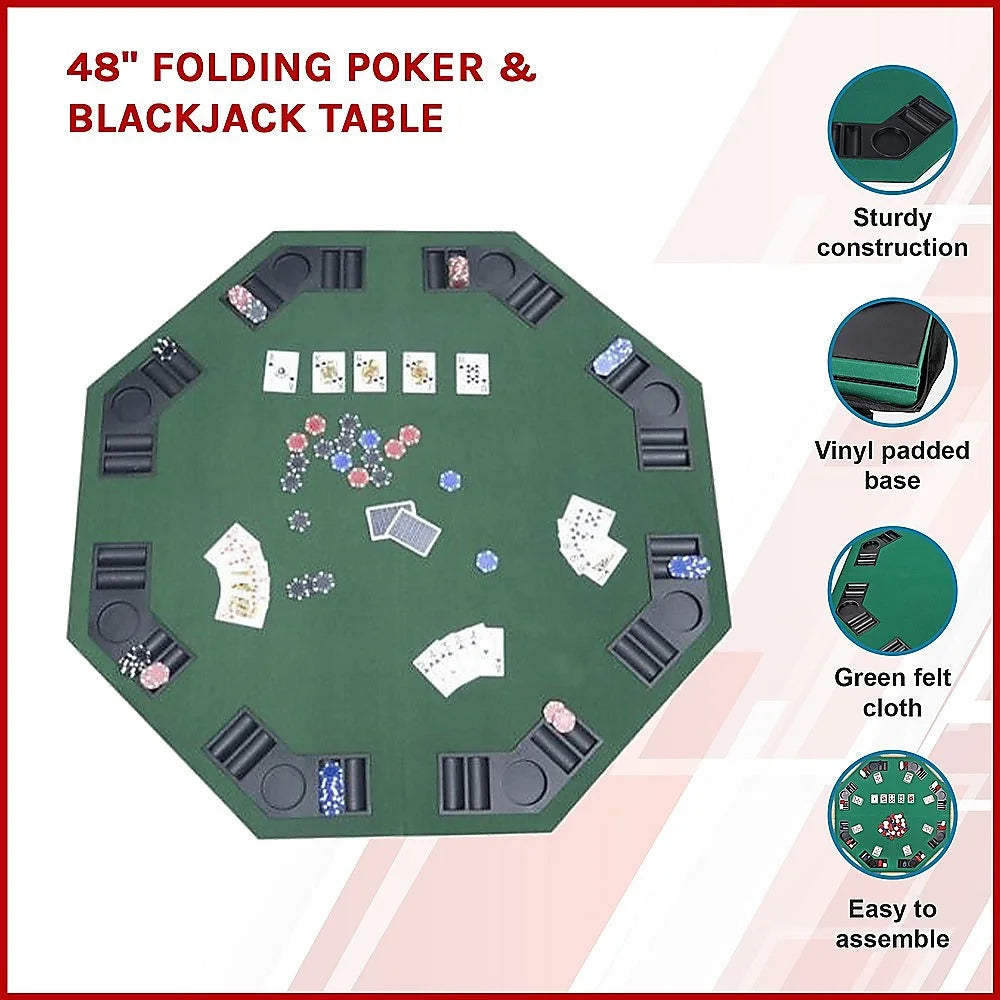 48" FOLDING POKER & BLACKJACK TABLE

Sturdy construction

Vinyl padded base

Green felt cloth

Easy to assemble