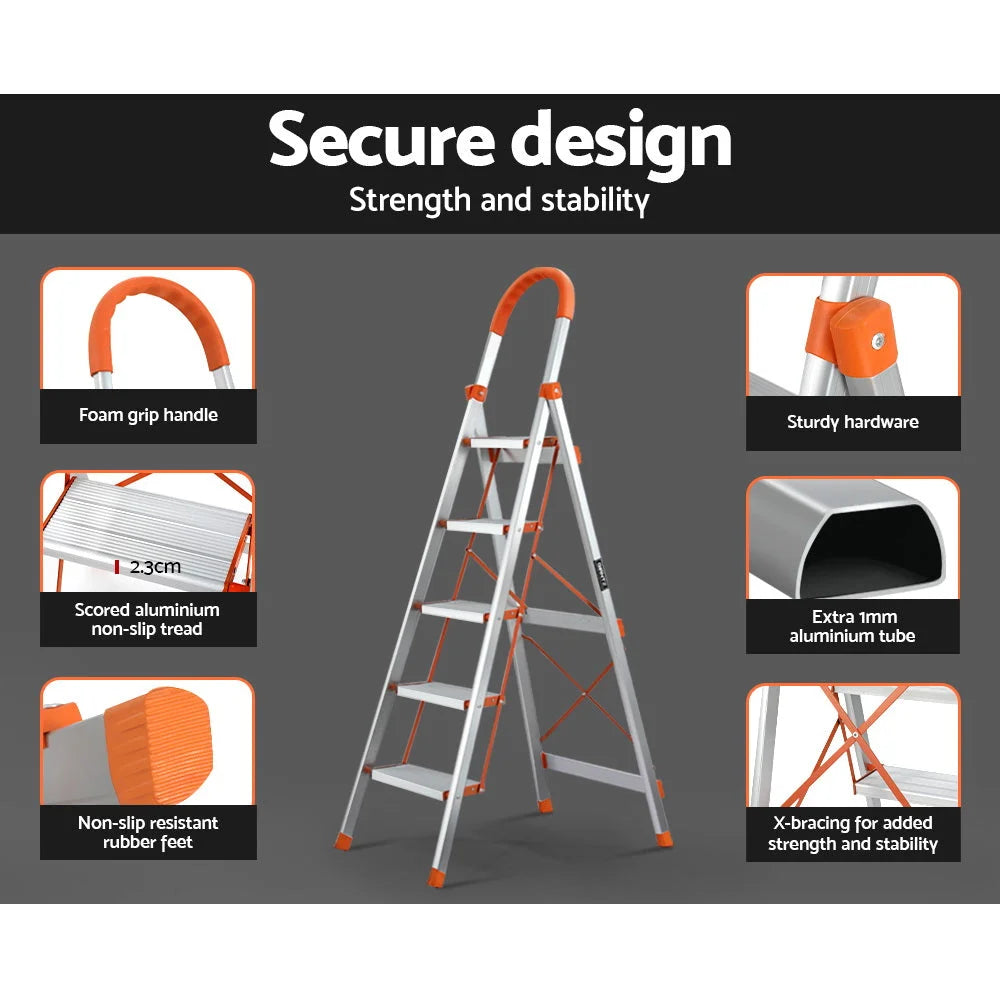 Secure design
Strength and stability

Foam grip handle

2.3cm

Scored aluminium non-slip tread

Non-slip resistant rubber feet

Sturdy hardware

Extra 1mm aluminium tube

X-bracing for added strength and stability