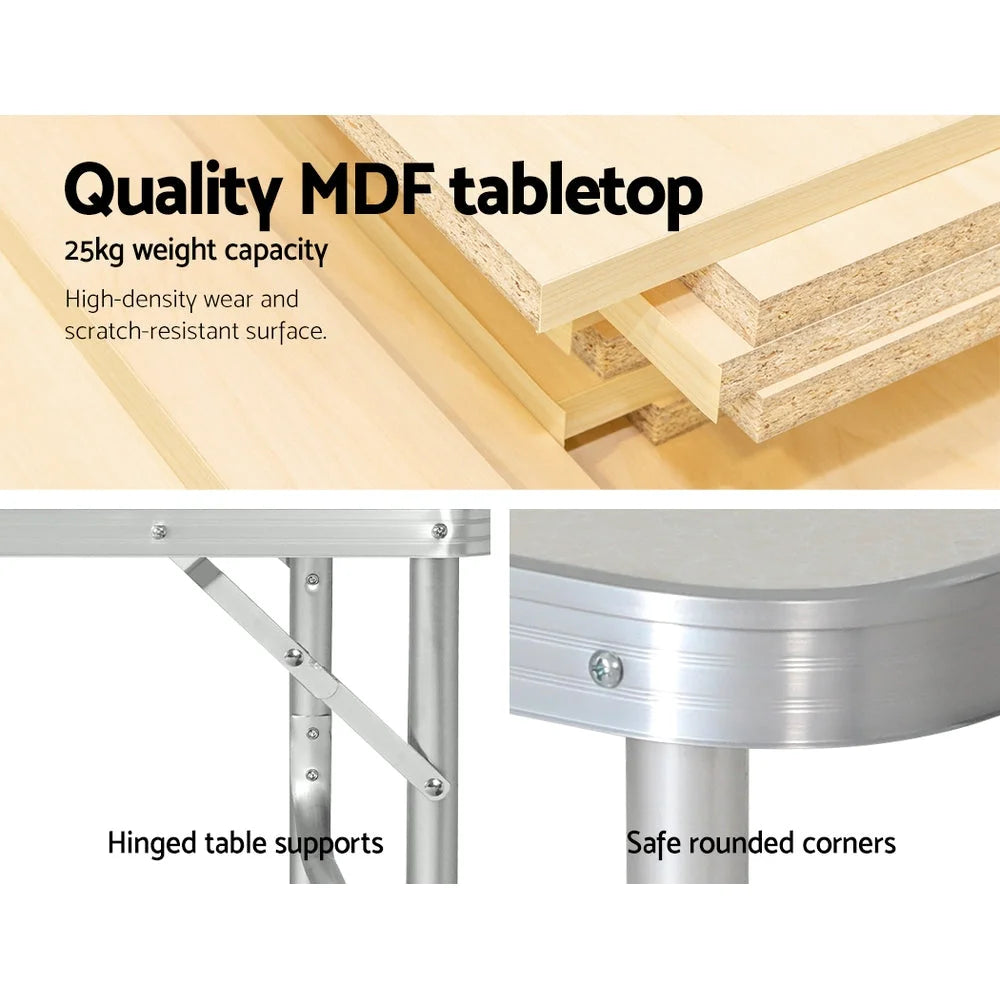 Quality MDF tabletop

25kg weight capacity

High-density wear and scratch-resistant surface.

Hinged table supports

Safe rounded corners