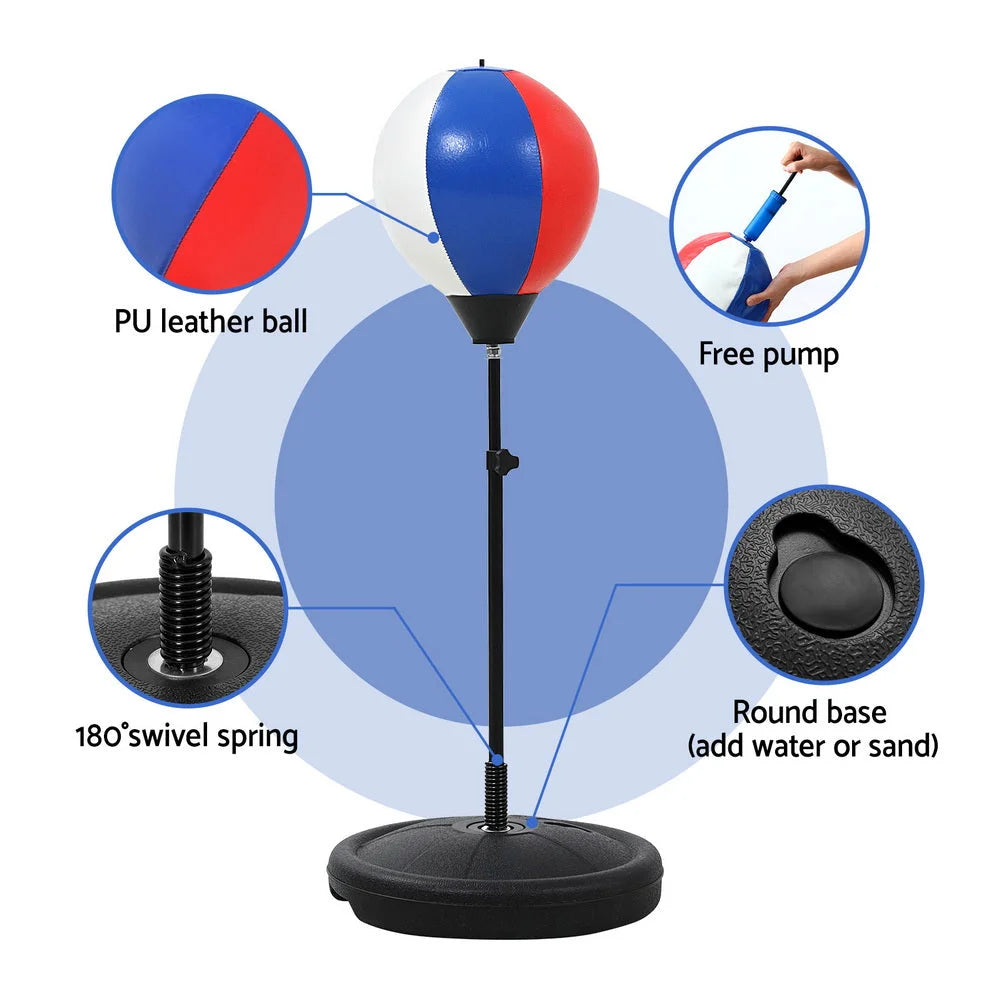 PU leather ball

Free pump

180°swivel spring

Round base
(add water or sand)