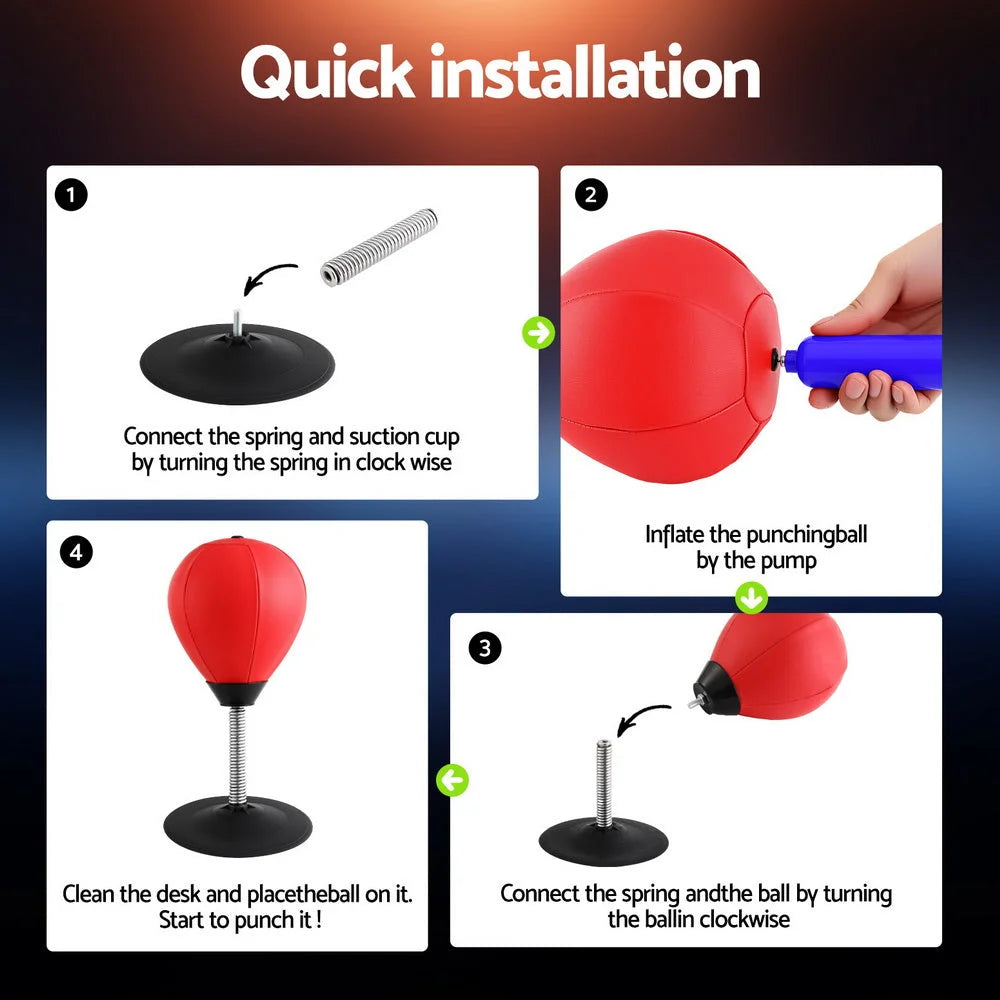 Quick installation

1

Connect the spring and suction cup by turning the spring in clock wise

2

Inflate the punchingball by the pump

3

Connect the spring andthe ball by turning the ballin clockwise

4

Clean the desk and placetheball on it. Start to punch it !