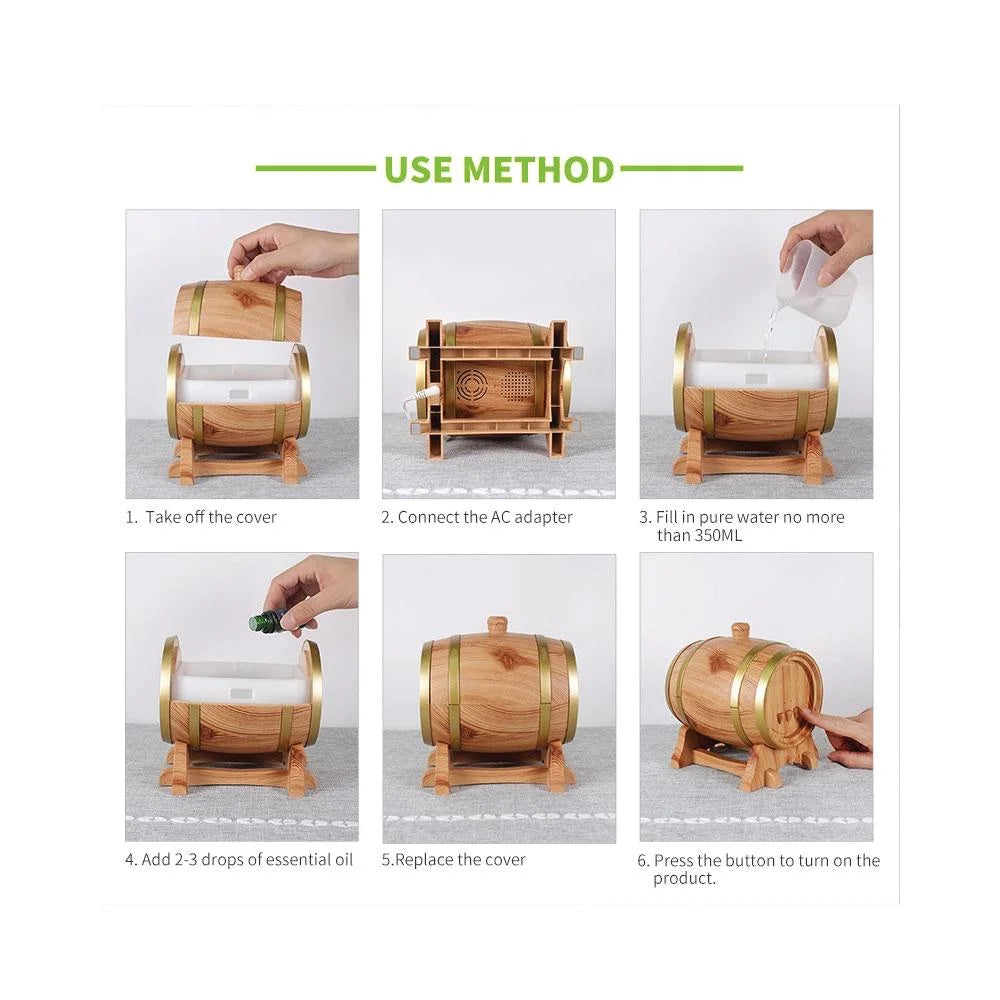 USE METHOD

1. Take off the cover

2. Connect the AC adapter

3. Fill in pure water no more than 350ML

4. Add 2-3 drops of essential oil

5.Replace the cover

6. Press the button to turn on the product.