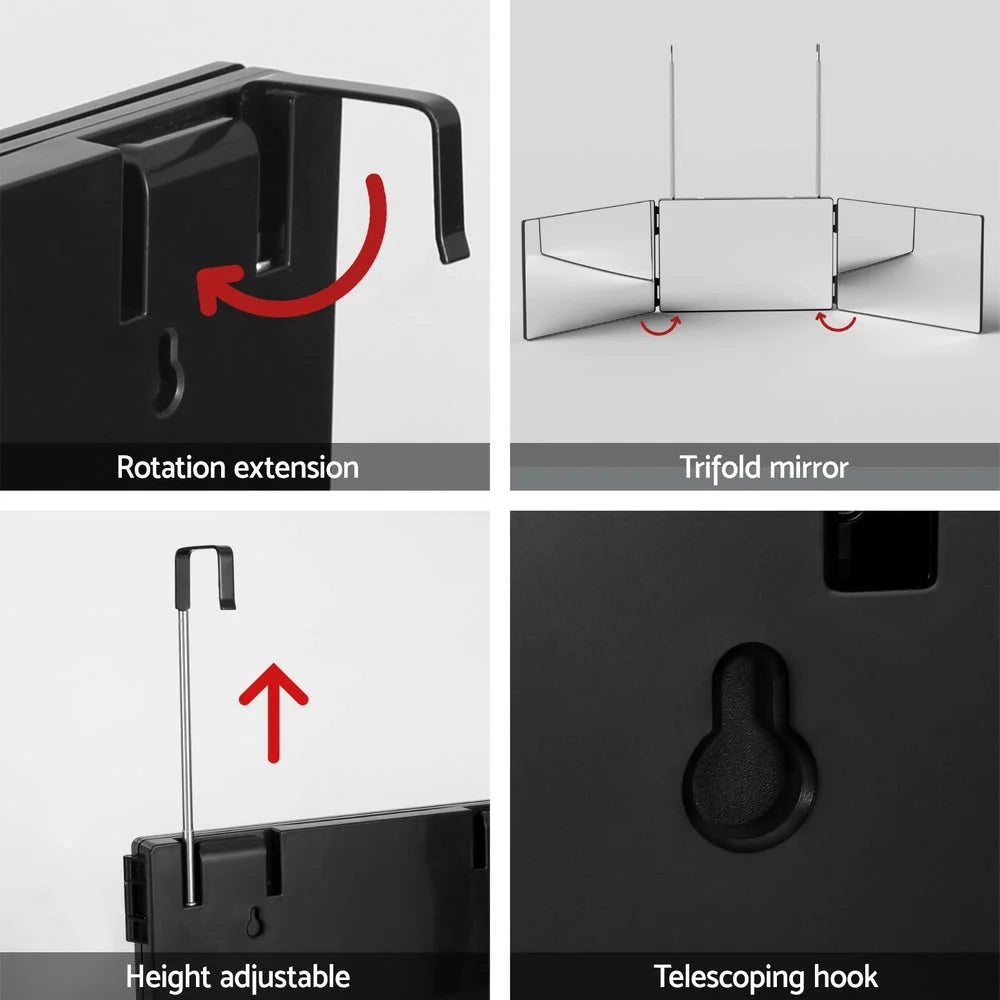 Rotation extension

Trifold mirror

Height adjustable

Telescoping hook