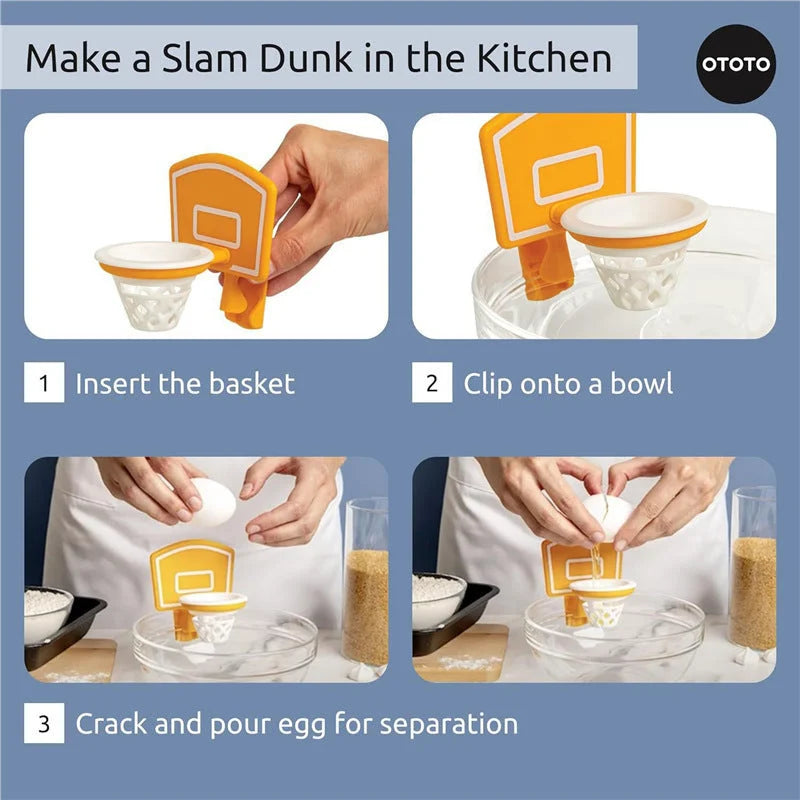 Make a Slam Dunk in the Kitchen

OTOTO

1 Insert the basket

2 Clip onto a bowl

3 Crack and pour egg for separation