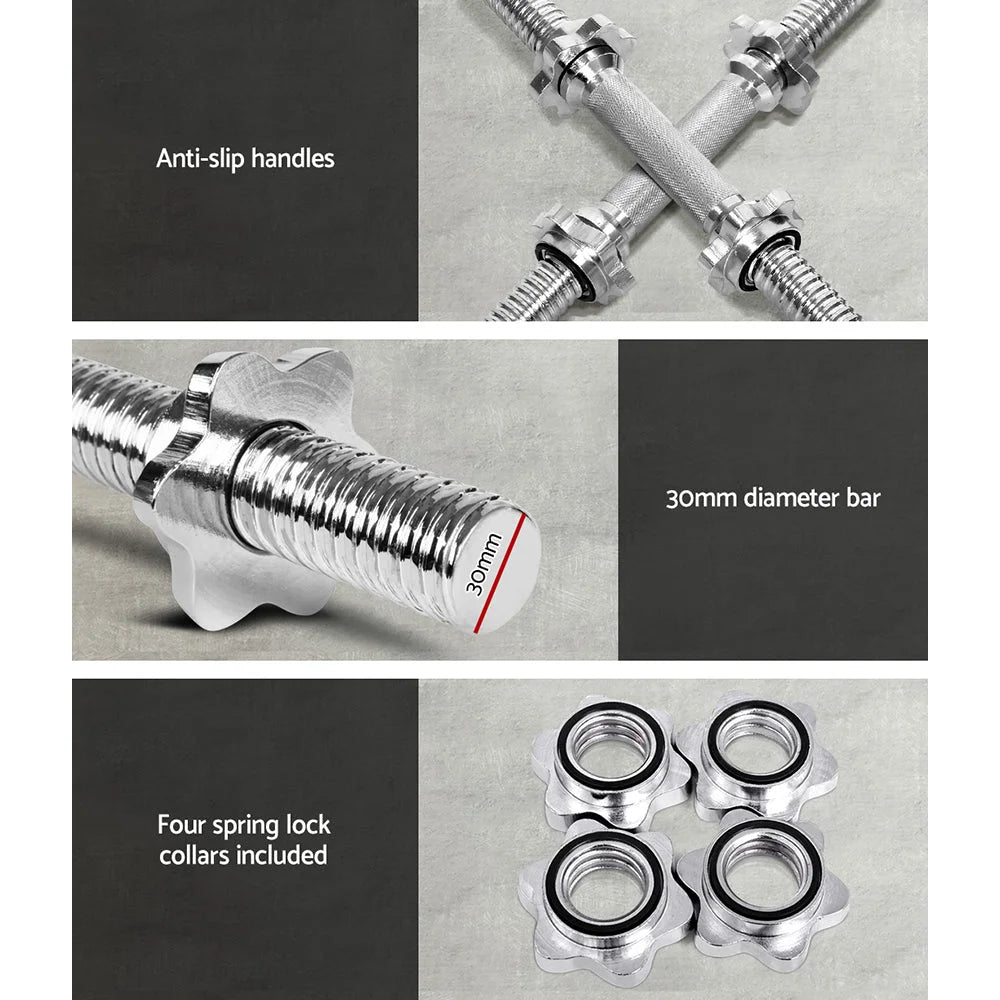 Anti-slip handles

30mm

30mm diameter bar

Four spring lock collars included