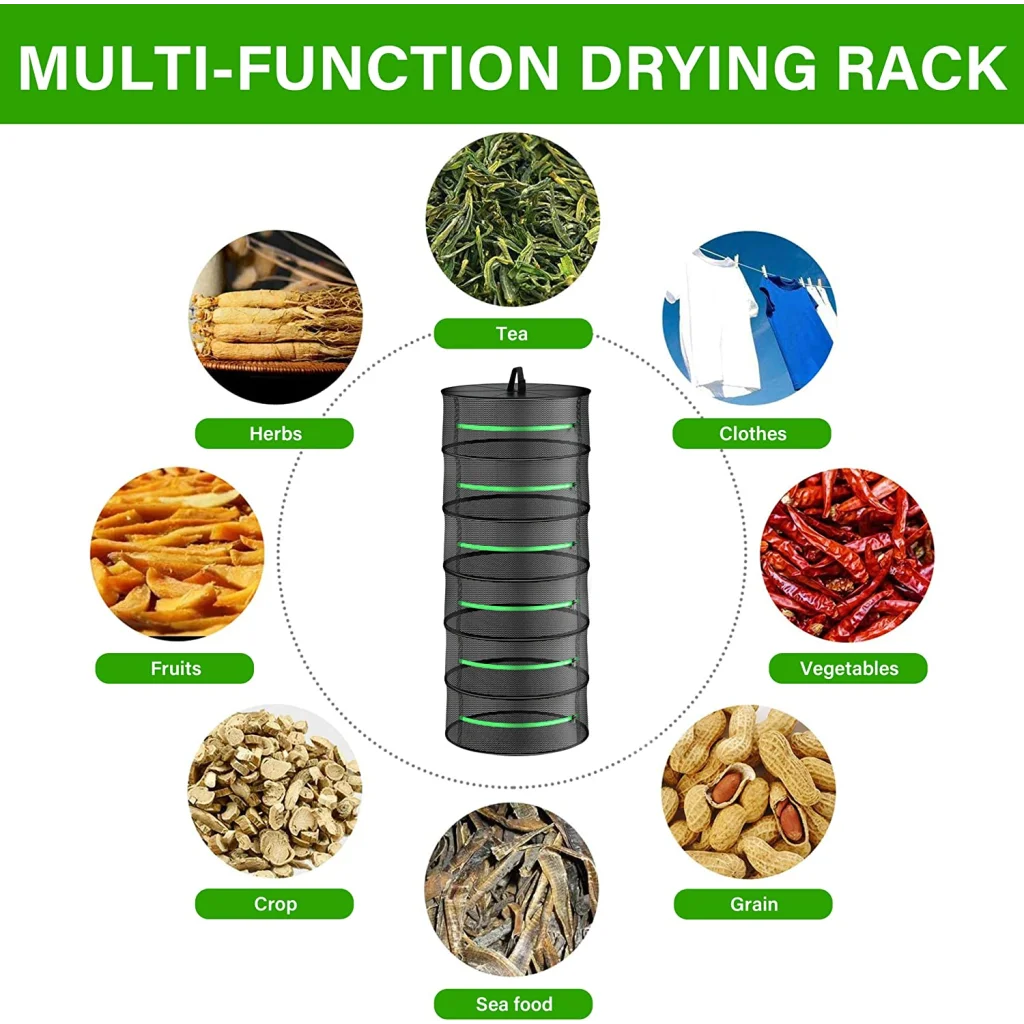 MULTI-FUNCTION DRYING RACK

Tea

Herbs

Clothes

Fruits

Vegetables

Crop

Grain

Sea food