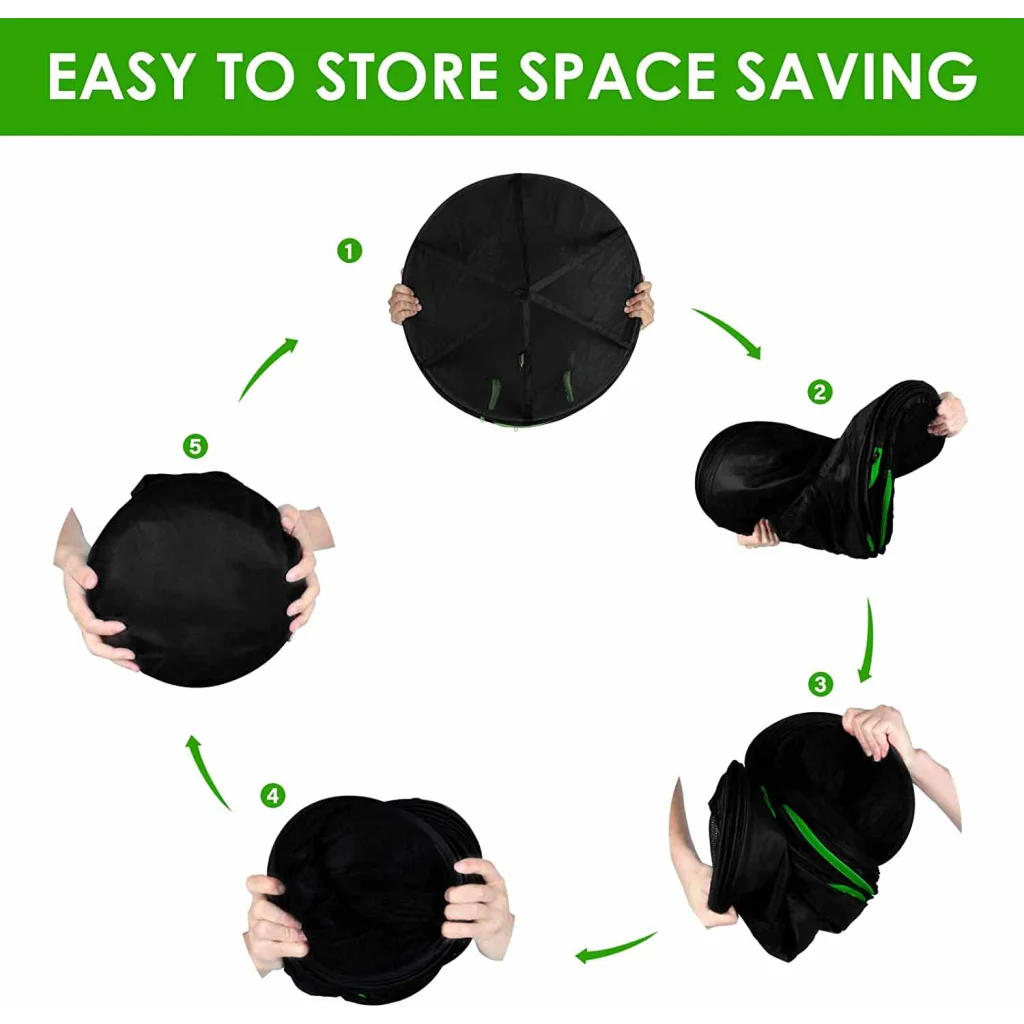 EASY TO STORE SPACE SAVING

1

2

3

4

5