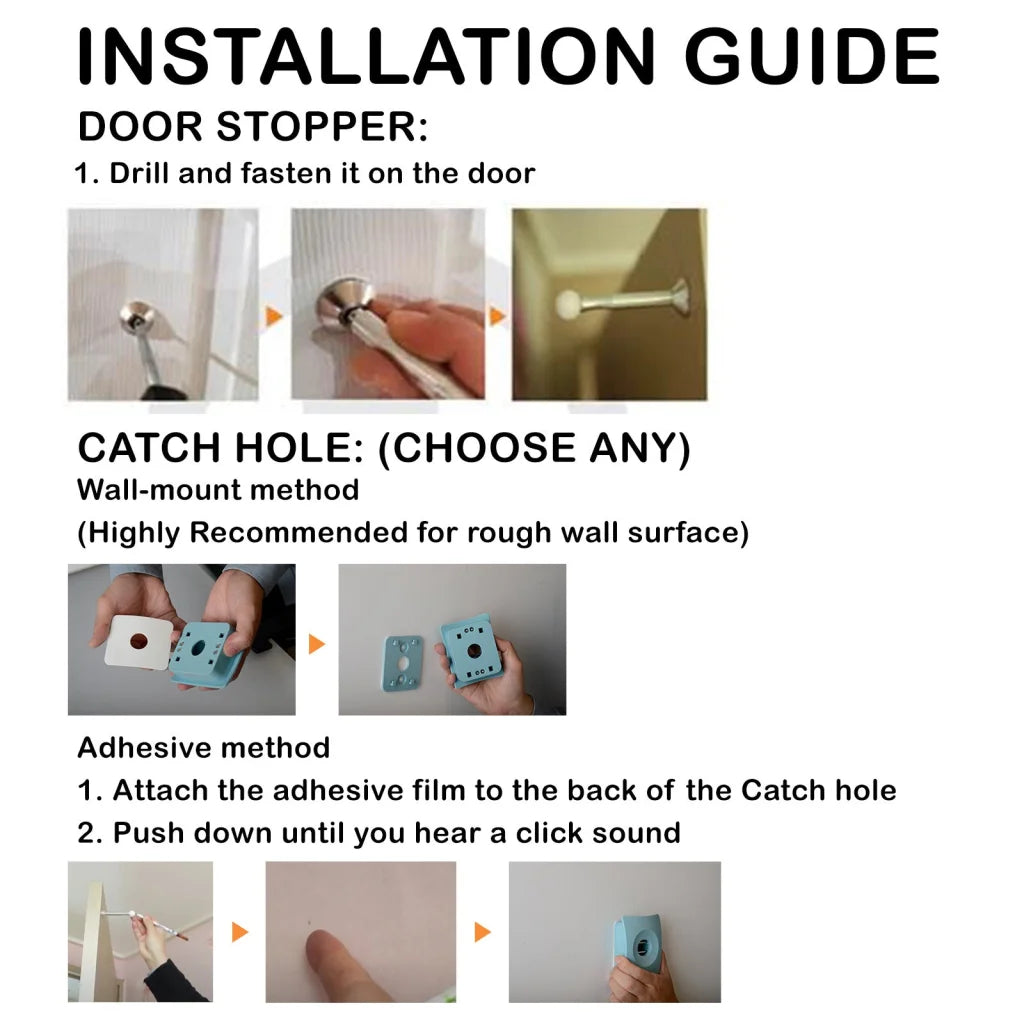 INSTALLATION GUIDE

DOOR STOPPER:

1. Drill and fasten it on the door

CATCH HOLE: (CHOOSE ANY)

Wall-mount method

(Highly Recommended for rough wall surface)

Adhesive method

1. Attach the adhesive film to the back of the Catch hole

2. Push down until you hear a click sound