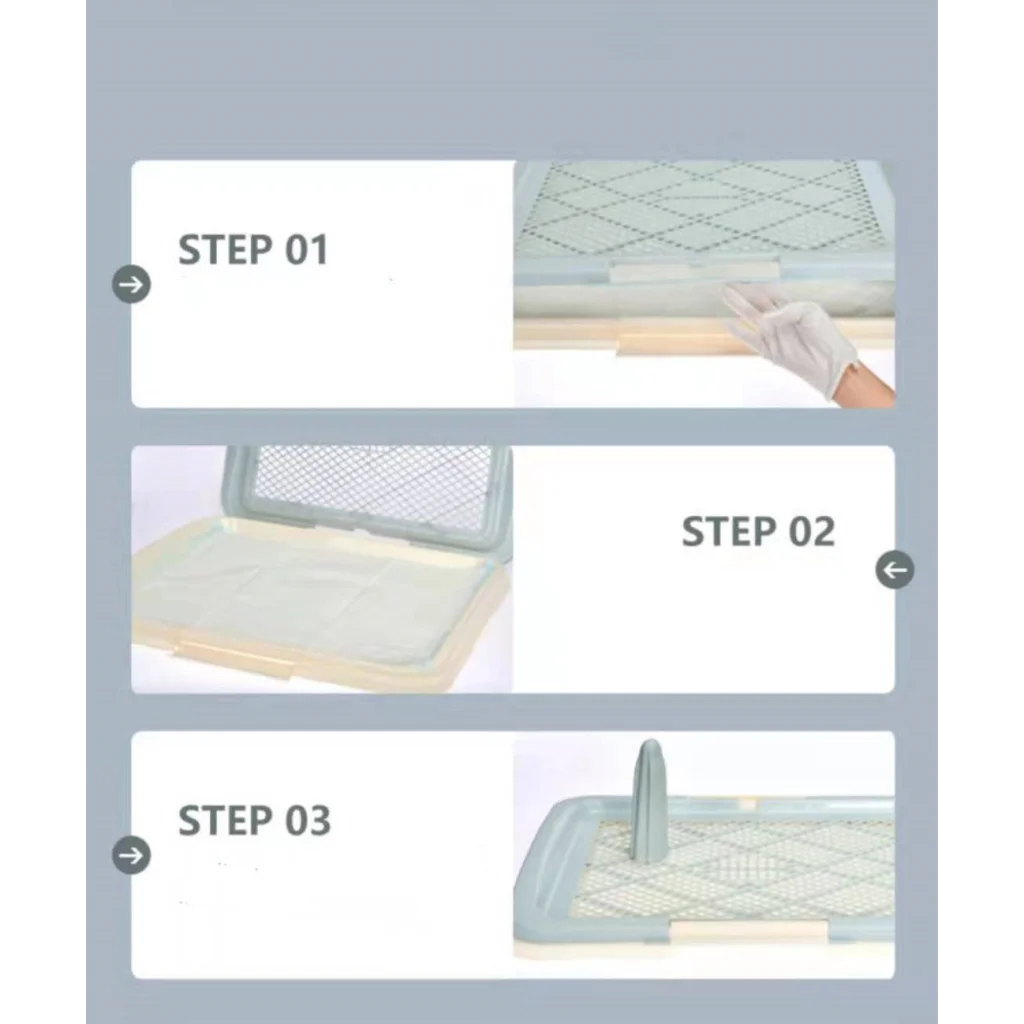 STEP 01

STEP 02

STEP 03