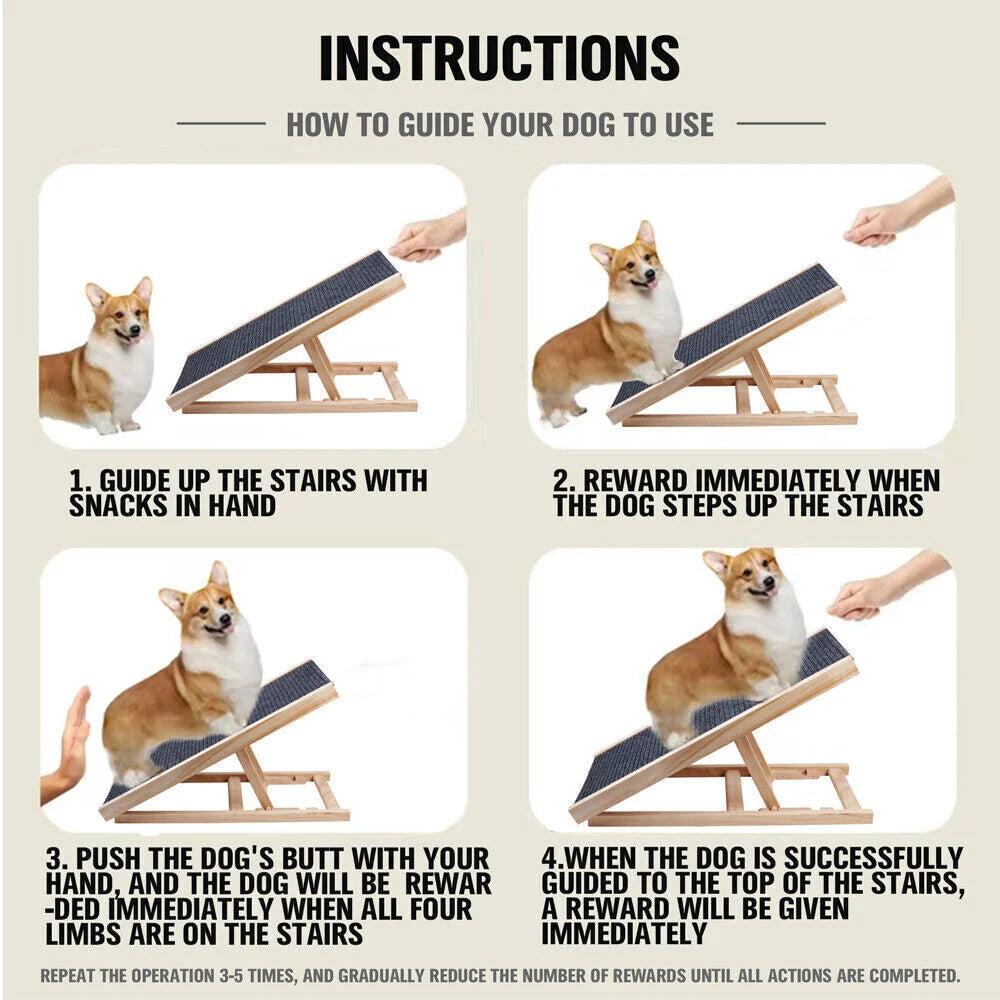 INSTRUCTIONS

HOW TO GUIDE YOUR DOG TO USE

1. GUIDE UP THE STAIRS WITH SNACKS IN HAND

2. REWARD IMMEDIATELY WHEN THE DOG STEPS UP THE STAIRS

3. PUSH THE DOG'S BUTT WITH YOUR HAND, AND THE DOG WILL BE REWAR-DED IMMEDIATELY WHEN ALL FOUR LIMBS ARE ON THE STAIRS

4.WHEN THE DOG IS SUCCESSFULLY GUIDED TO THE TOP OF THE STAIRS, A REWARD WILL BE GIVEN IMMEDIATELY

REPEAT THE OPERATION 3-5 TIMES, AND GRADUALLY REDUCE THE NUMBER OF REWARDS UNTIL ALL ACTIONS ARE COMPLETED.