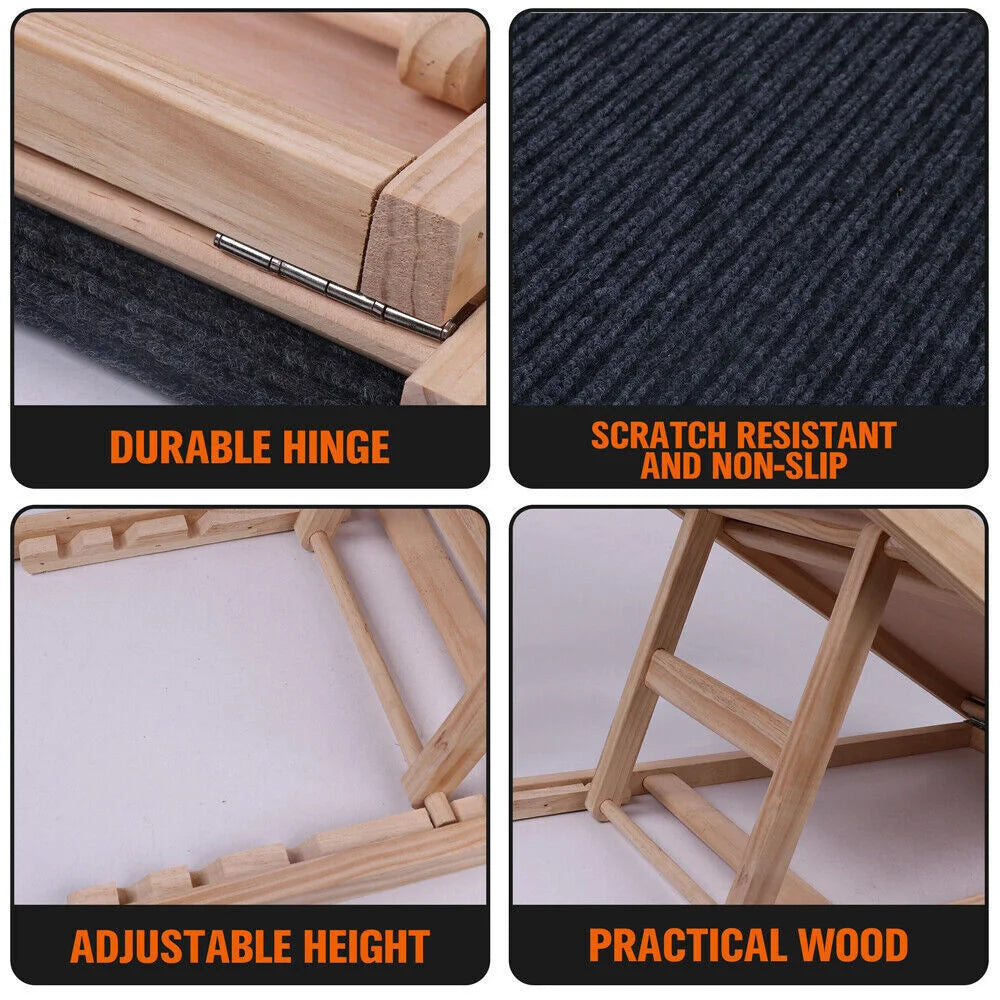 DURABLE HINGE

SCRATCH RESISTANT AND NON-SLIP

ADJUSTABLE HEIGHT

PRACTICAL WOOD