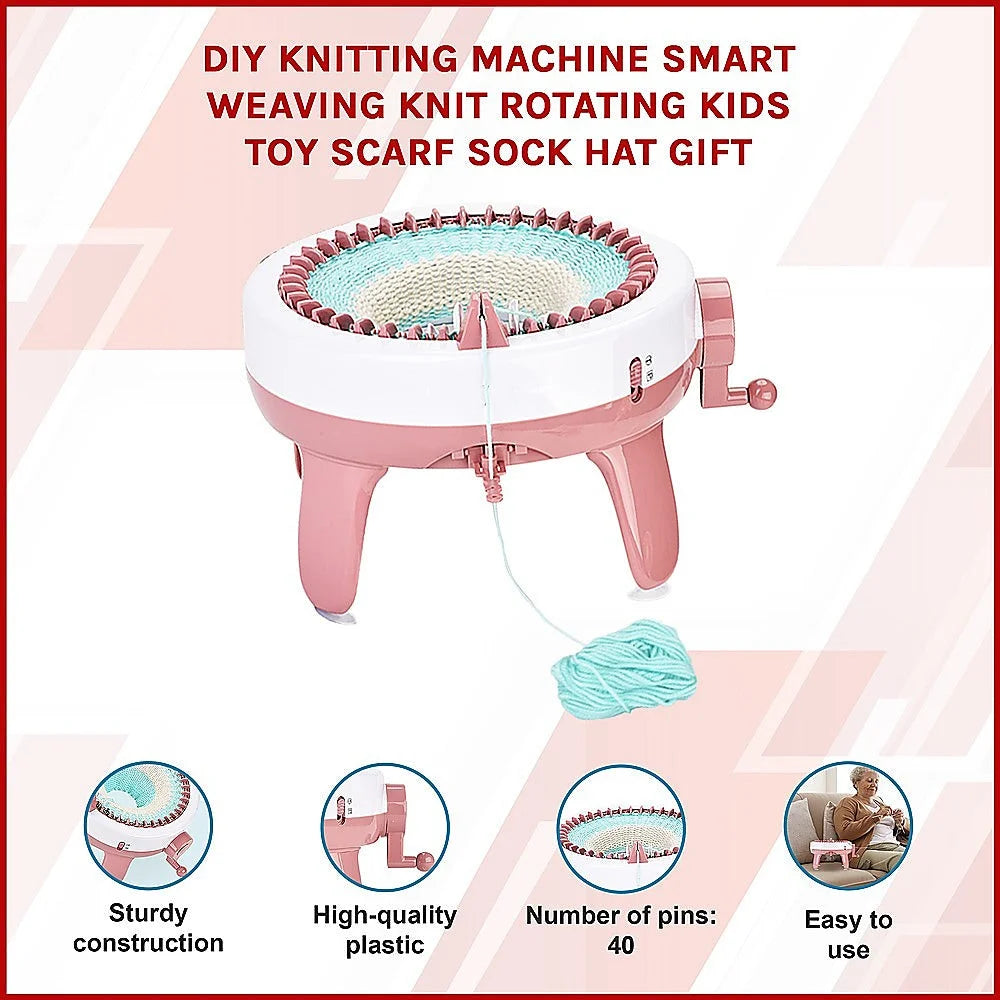 DIY KNITTING MACHINE SMART WEAVING KNIT ROTATING KIDS TOY SCARF SOCK HAT GIFT

Sturdy construction

High-quality plastic

Number of pins: 40

Easy to use