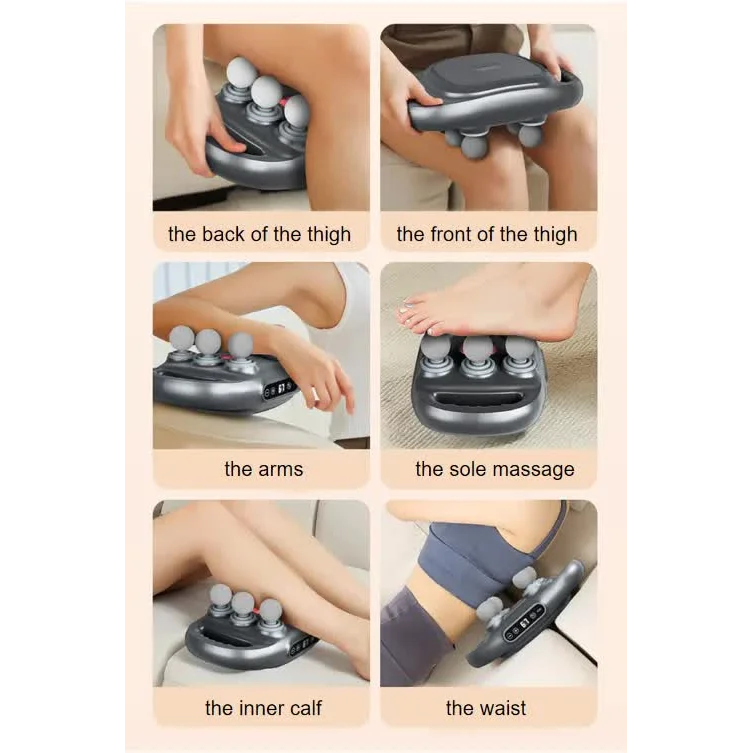 the back of the thigh

the front of the thigh

the arms

the sole massage

the inner calf

the waist